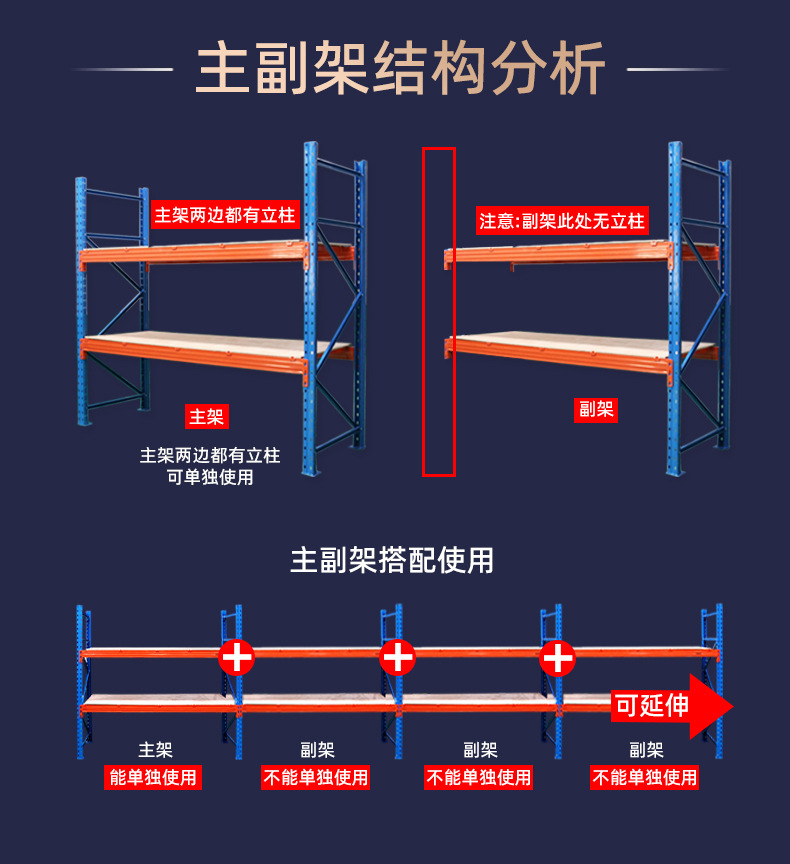 主副架结构分析

主架两边都有立柱

主架

主架两边都有立柱
可单独使用

注意:副架此处无立柱

副架

主副架搭配使用

可延伸

主架
能单独使用

副架
不能单独使用

副架
不能单独使用

副架
不能单独使用