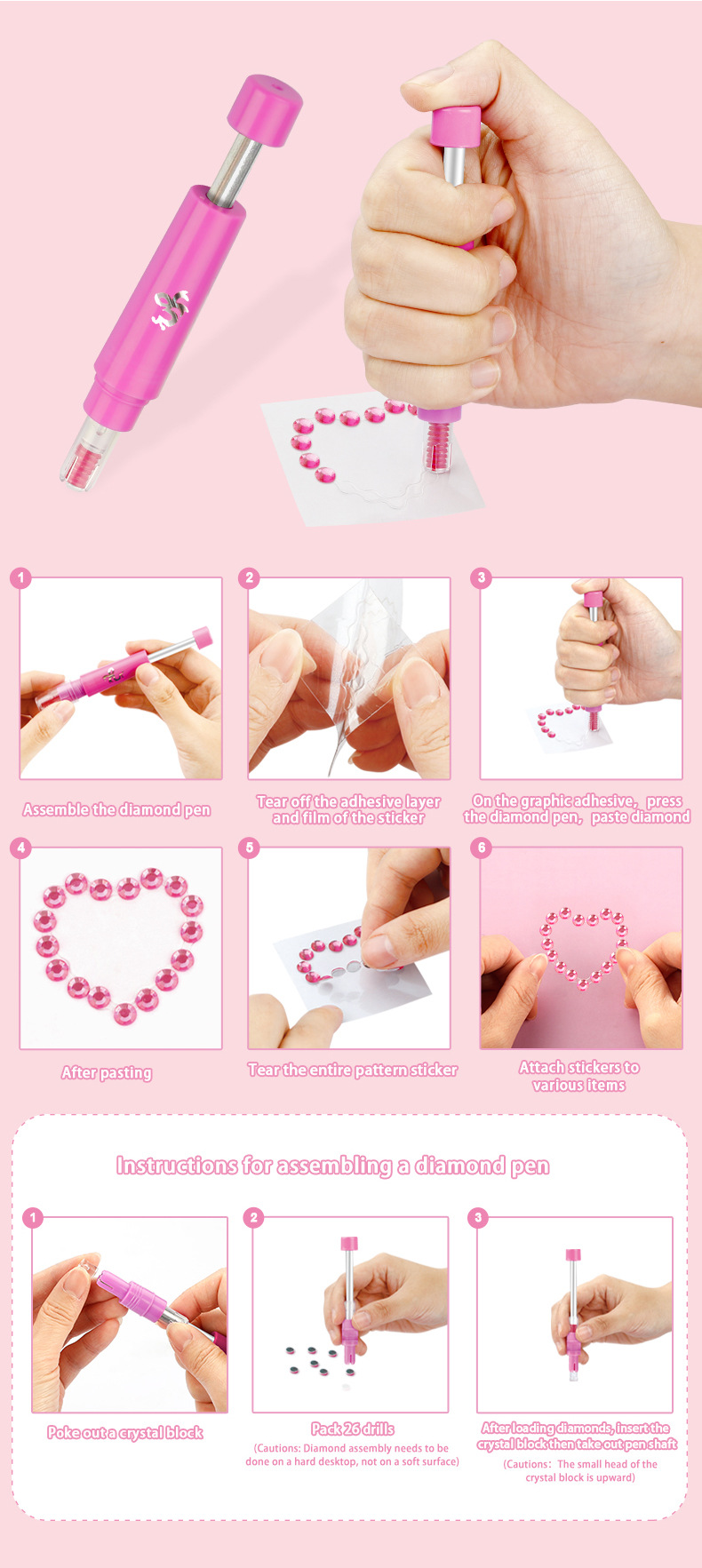 1

Assemble the diamond pen

2

Tear off the adhesive layer and film of the sticker

3

On the graphic adhesive, press the diamond pen, paste diamond

4

After pasting

5

Tear the entire pattern sticker

6

Attach stickers to various items

Instructions for assembling a diamond pen

1

Poke out a crystal block

2

Pack 26 drills

(Cautions: Diamond assembly needs to be done on a hard desktop, not on a soft surface)

3

After loading diamonds, insert the crystal block then take out pen shaft

(Cautions: The small head of the crystal block is upward)