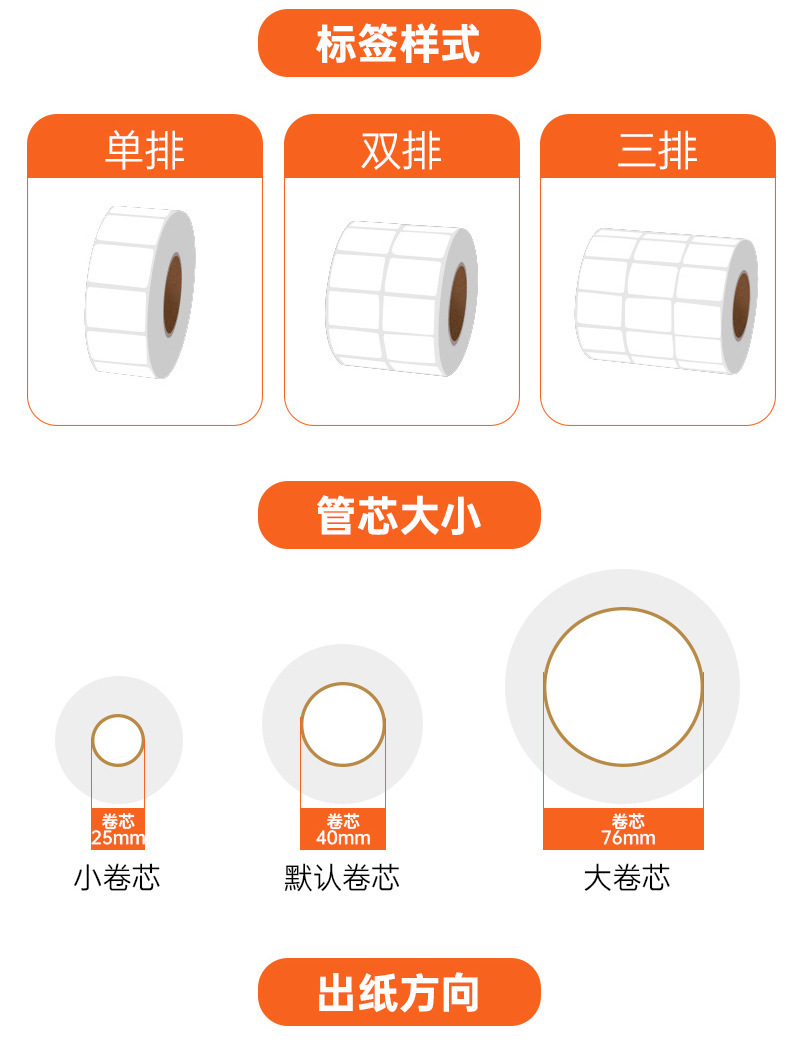 标签样式

单排

双排

三排

管芯大小

卷芯
25mm

小卷芯

卷芯
40mm

默认卷芯

卷芯
76mm

大卷芯

出纸方向