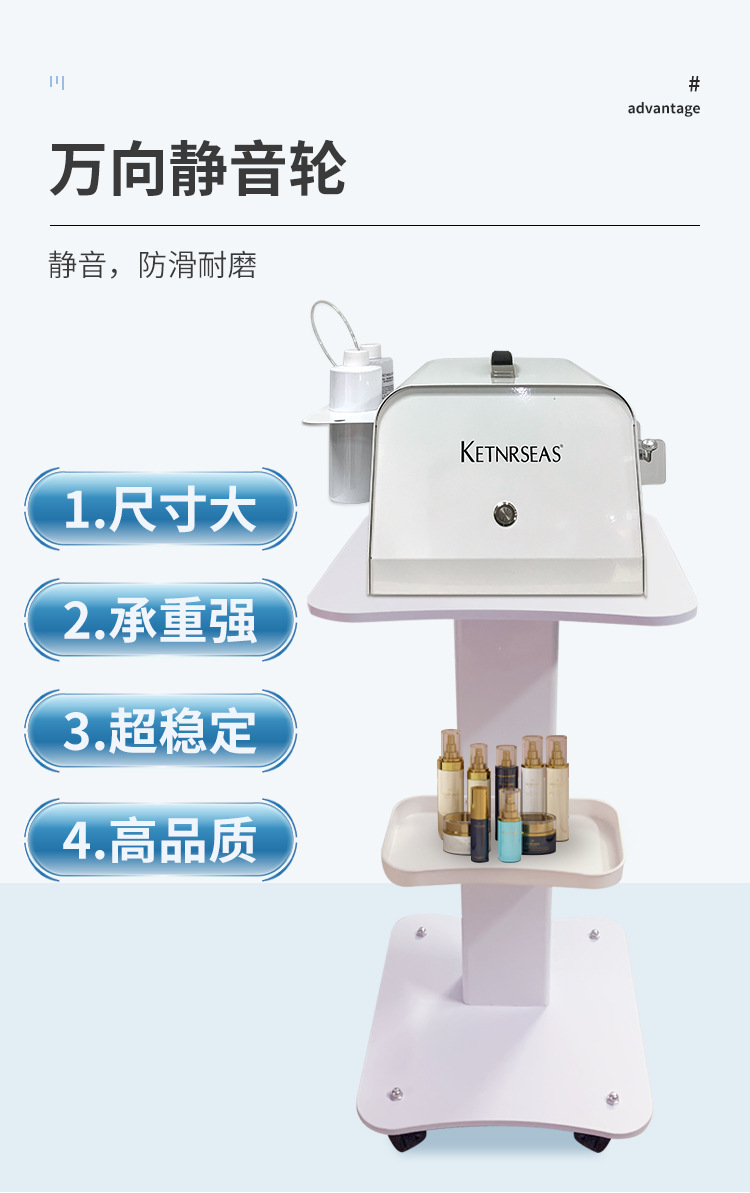 #
advantage

万向静音轮

静音，防滑耐磨

KETNRSEAS

1.尺寸大

2.承重强

3.超稳定

4.高品质