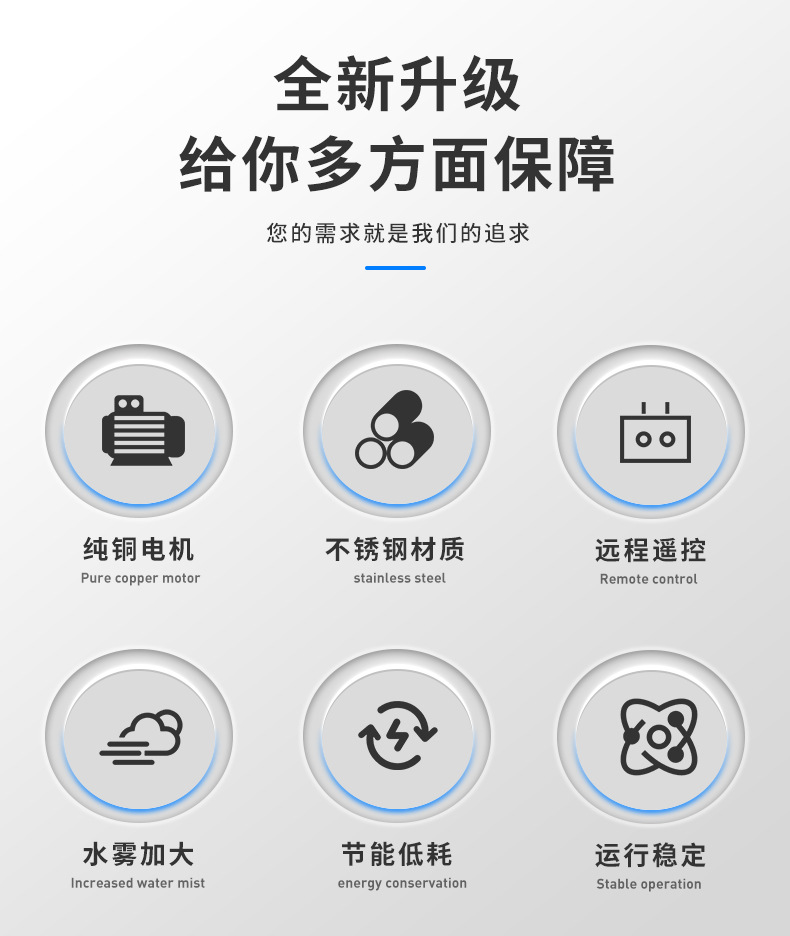 全新升级
给你多方面保障

您的需求就是我们的追求

纯铜电机
Pure copper motor

不锈钢材质
stainless steel

远程遥控
Remote control

水雾加大
Increased water mist

节能低耗
energy conservation

运行稳定
Stable operation