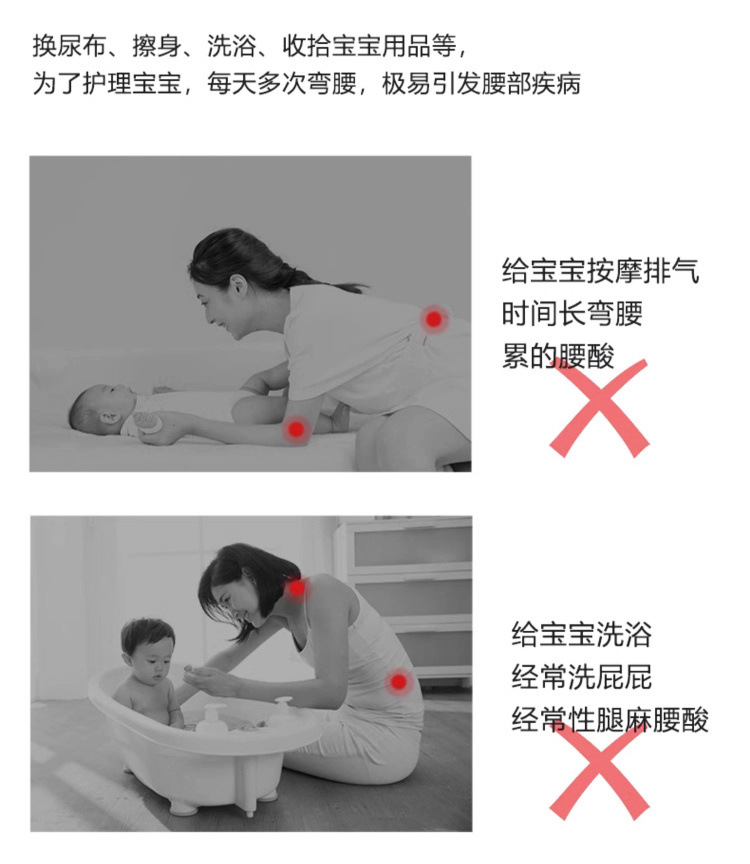 换尿布、擦身、洗浴、收拾宝宝用品等，
为了护理宝宝，每天多次弯腰，极易引发腰部疾病

给宝宝按摩排气
时间长弯腰
累的腰酸

给宝宝洗浴
经常洗屁屁
经常性腿麻腰酸