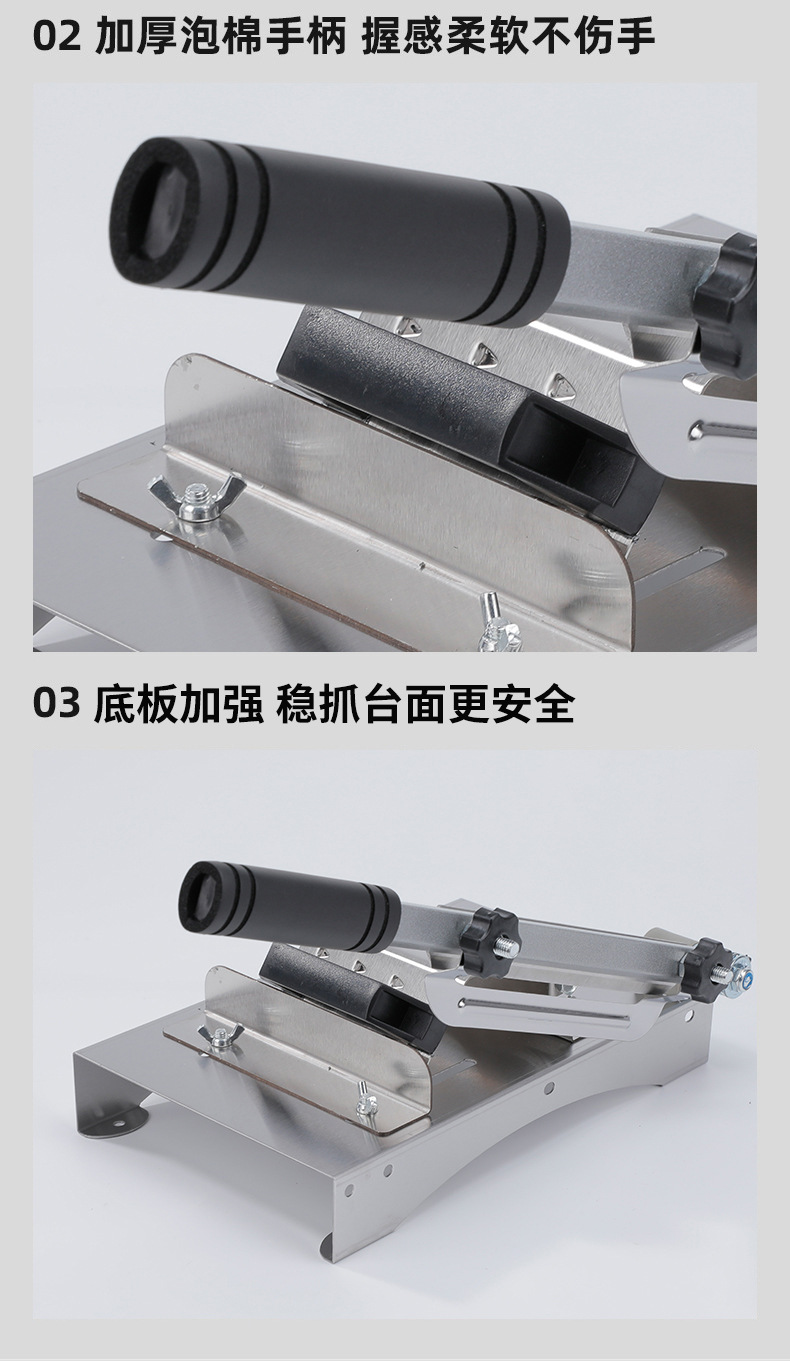 02 加厚泡棉手柄 握感柔软不伤手

03 底板加强 稳抓台面更安全