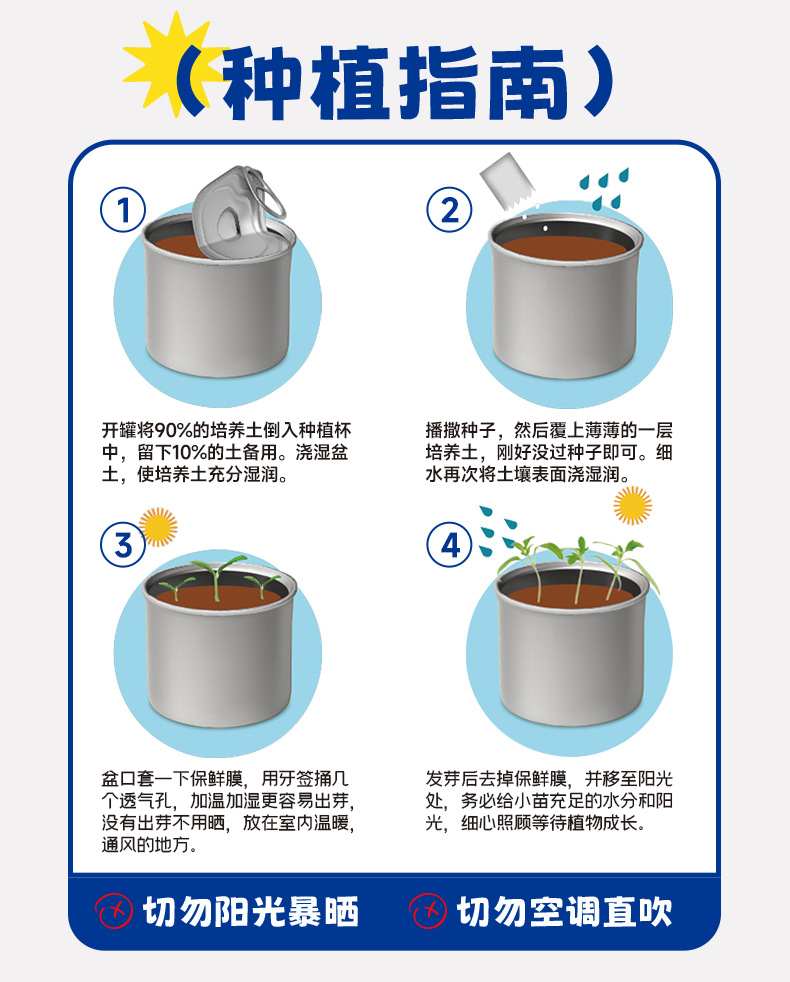 （种植指南）

1

开罐将90%的培养土倒入种植杯中，留下10%的土备用。浇湿盆土，使培养土充分湿润。

2

播撒种子，然后覆上薄薄的一层培养土，刚好没过种子即可。细水再次将土壤表面浇湿润。

3

盆口套一下保鲜膜，用牙签捅几个透气孔，加温加湿更容易出芽，没有出芽不用晒，放在室内温暖，通风的地方。

4

发芽后去掉保鲜膜，并移至阳光处，务必给小苗充足的水分和阳光，细心照顾等待植物成长。

切勿阳光暴晒　切勿空调直吹