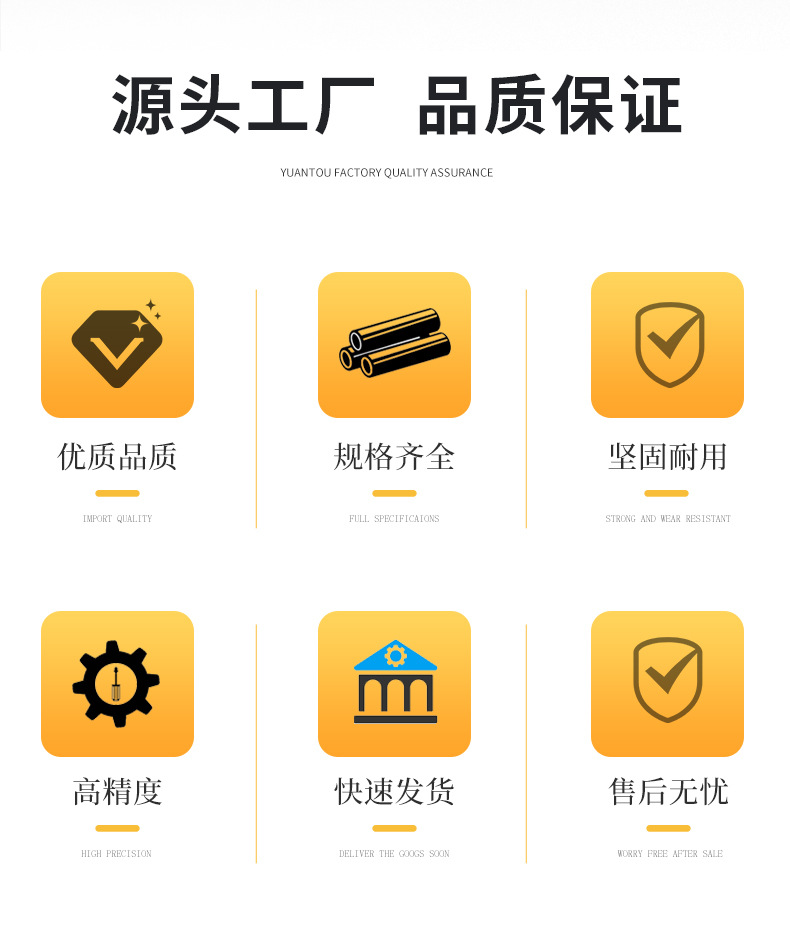 源头工厂 品质保证

YUANTOU FACTORY QUALITY ASSURANCE

优质品质

IMPORT QUALITY

规格齐全

FULL SPECIFICAIONS

坚固耐用

STRONG AND WEAR RESISTANT

高精度

HIGH PRECISION

快速发货

DELIVER THE GOOGS SOON

售后无忧

WORRY FREE AFTER SALE