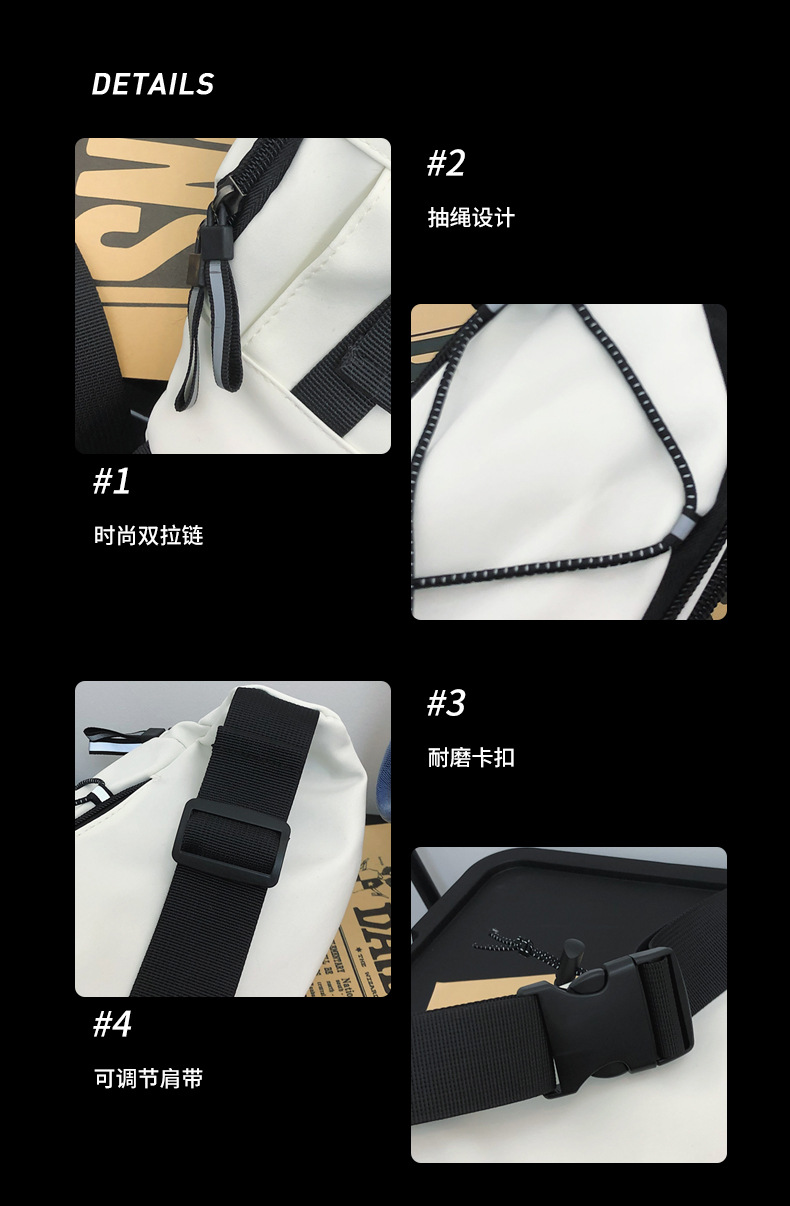 DETAILS

#2

抽绳设计

#1

时尚双拉链

#3

耐磨卡扣

#4

可调节肩带