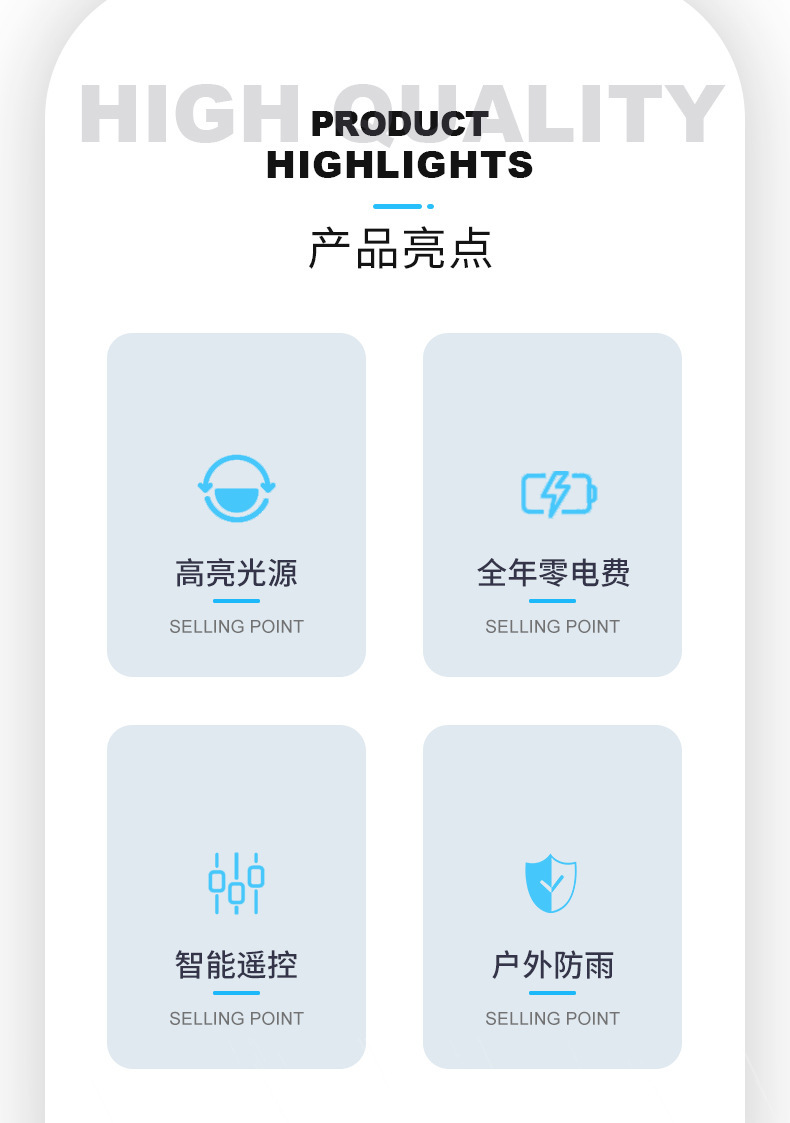 HIGH QUALITY

PRODUCT
HIGHLIGHTS

产品亮点

高亮光源
SELLING POINT

全年零电费
SELLING POINT

智能遥控
SELLING POINT

户外防雨
SELLING POINT