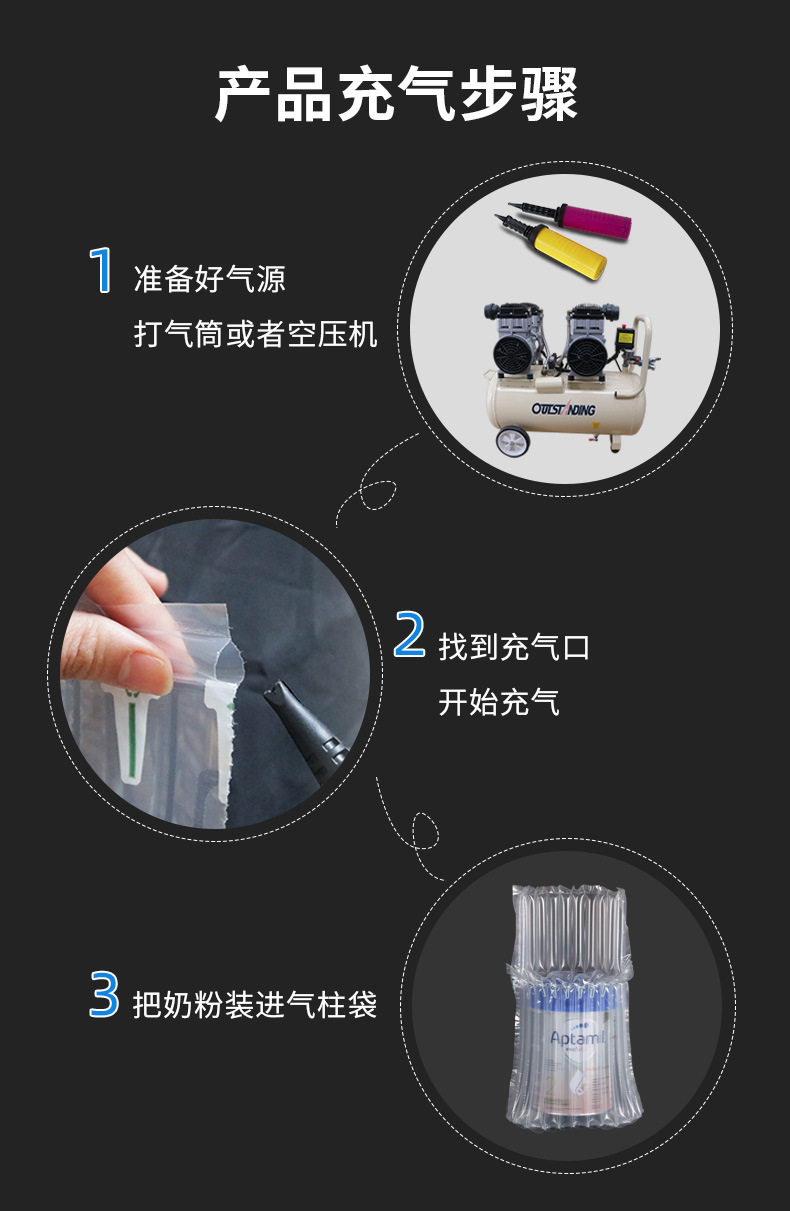 产品充气步骤

1 准备好气源
打气筒或者空压机

OUTSTANDING

2 找到充气口
开始充气

3 把奶粉装进气柱袋

Aptamil