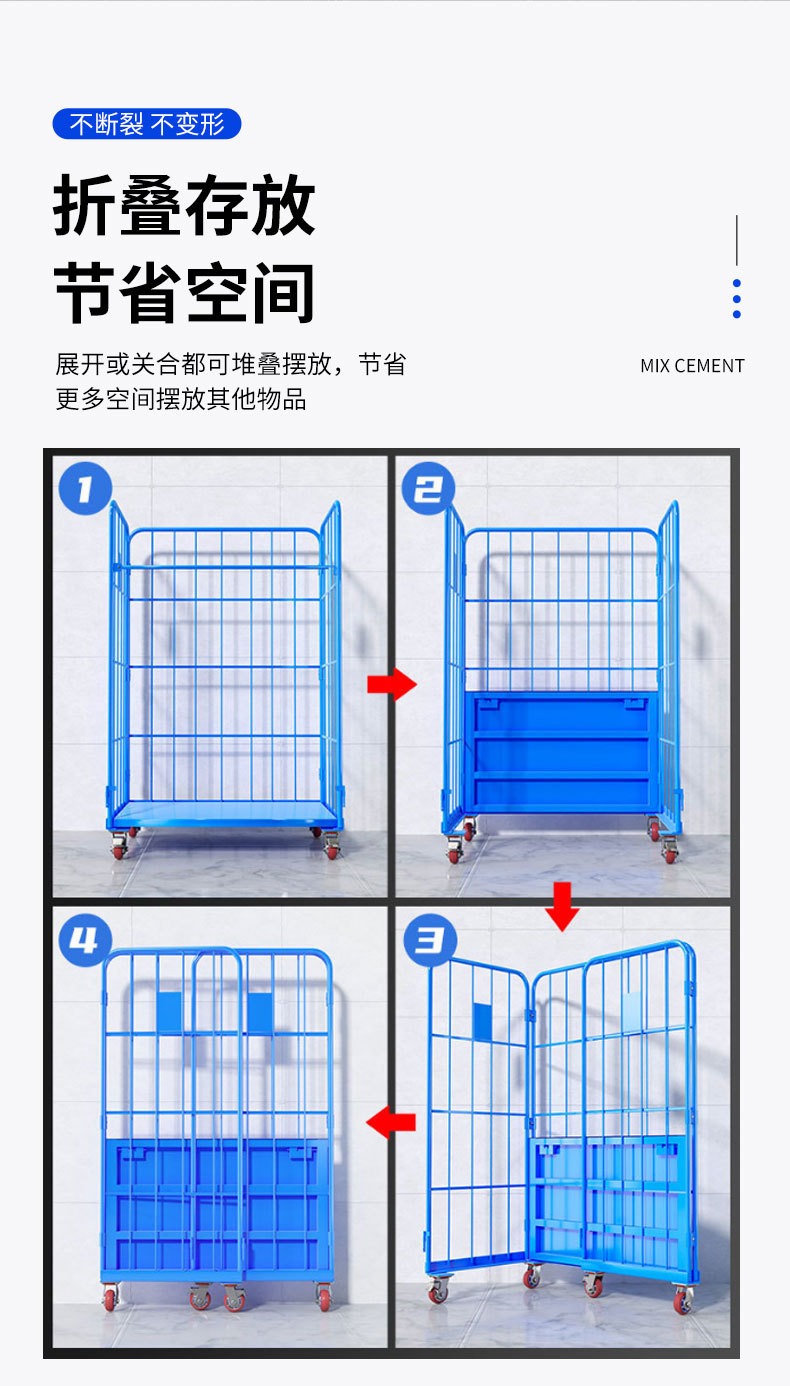 不断裂 不变形

折叠存放
节省空间

展开或关合都可堆叠摆放，节省更多空间摆放其他物品

MIX CEMENT

1

2

4

3