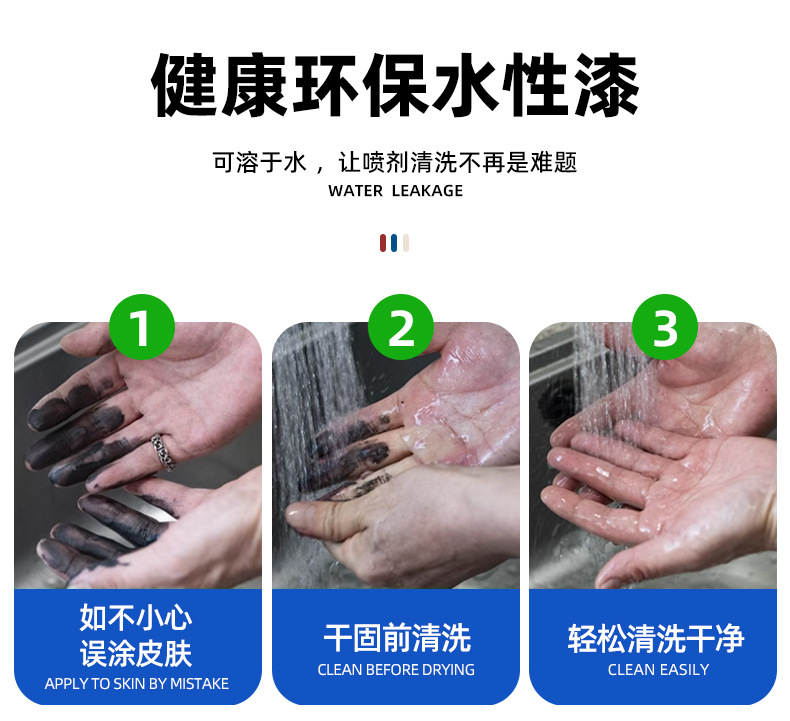 健康环保水性漆

可溶于水，让喷剂清洗不再是难题
WATER LEAKAGE

1
如不小心
误涂皮肤
APPLY TO SKIN BY MISTAKE

2
干固前清洗
CLEAN BEFORE DRYING

3
轻松清洗干净
CLEAN EASILY