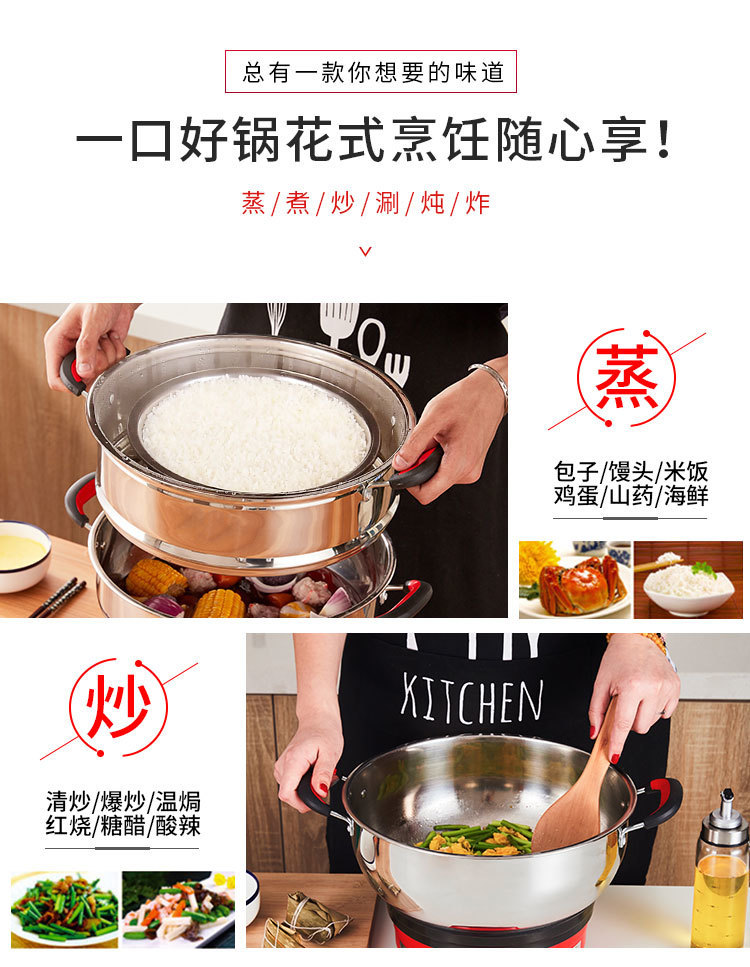 总有一款你想要的味道

一口好锅花式烹饪随心享!

蒸/煮/炒/涮/炖/炸

蒸

包子/馒头/米饭
鸡蛋/山药/海鲜

炒

清炒/爆炒/温焗
红烧/糖醋/酸辣

KITCHEN