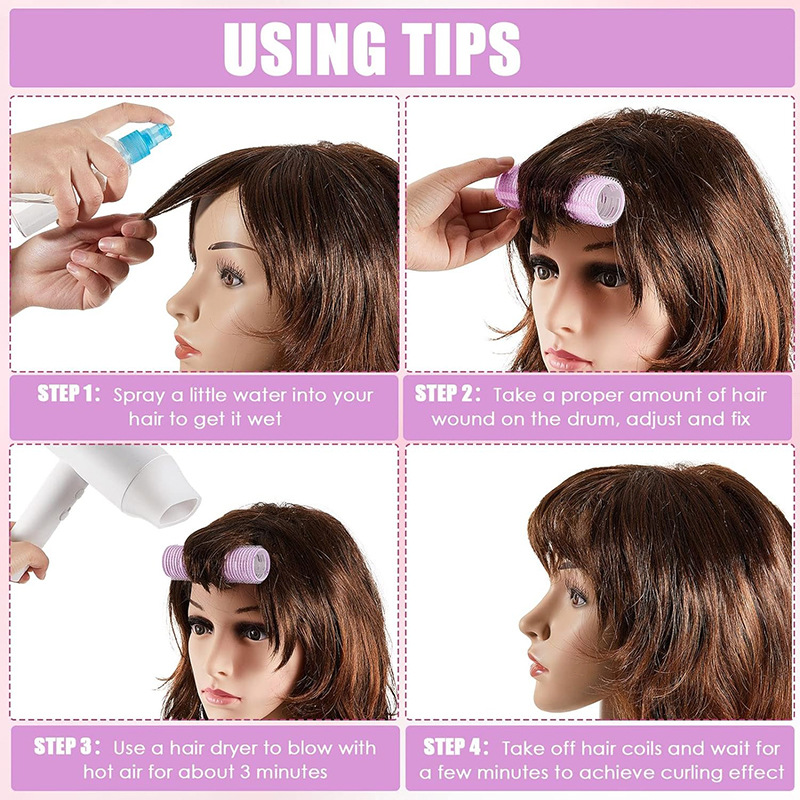 USING TIPS

STEP 1: Spray a little water into your hair to get it wet

STEP 2: Take a proper amount of hair wound on the drum, adjust and fix

STEP 3: Use a hair dryer to blow with hot air for about 3 minutes

STEP 4: Take off hair coils and wait for a few minutes to achieve curling effect