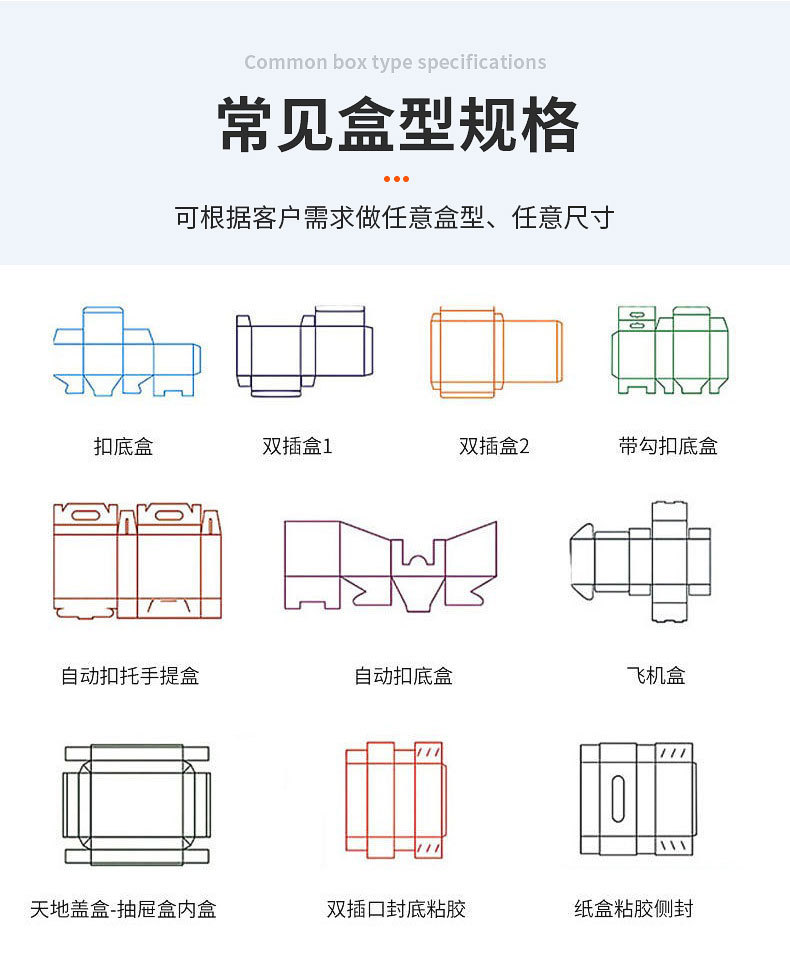 Common box type specifications

常见盒型规格

可根据客户需求做任意盒型、任意尺寸

扣底盒

双插盒1

双插盒2

带勾扣底盒

自动扣托手提盒

自动扣底盒

飞机盒

天地盖盒-抽屉盒内盒

双插口封底粘胶

纸盒粘胶侧封