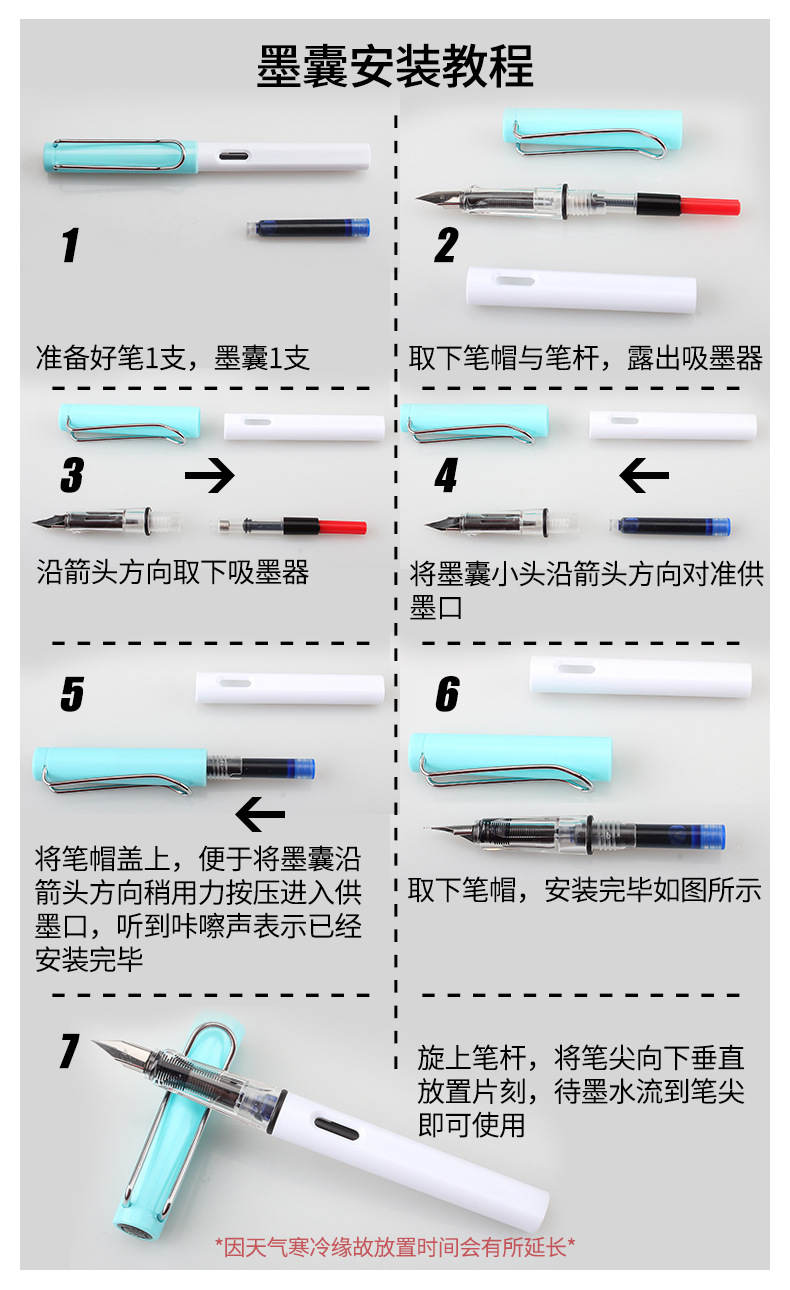 墨囊安装教程

1

准备好笔1支，墨囊1支

2

取下笔帽与笔杆，露出吸墨器

3

沿箭头方向取下吸墨器

4

将墨囊小头沿箭头方向对准供墨口

5

将笔帽盖上，便于将墨囊沿箭头方向稍用力按压进入供墨口，听到咔嚓声表示已经安装完毕

6

取下笔帽，安装完毕如图所示

7

旋上笔杆，将笔尖向下垂直放置片刻，待墨水流到笔尖即可使用

*因天气寒冷缘故放置时间会有所延长*