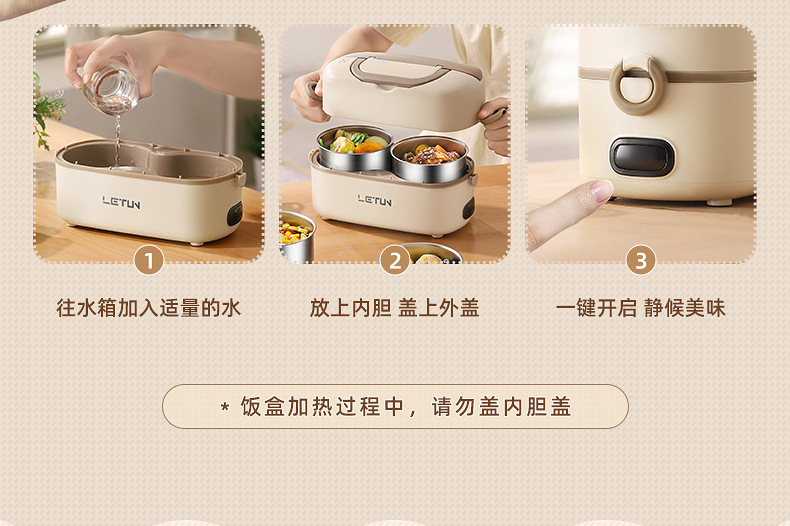 LETUN

1

往水箱加入适量的水

LETUN

2

放上内胆 盖上外盖

3

一键开启 静候美味

* 饭盒加热过程中，请勿盖内胆盖