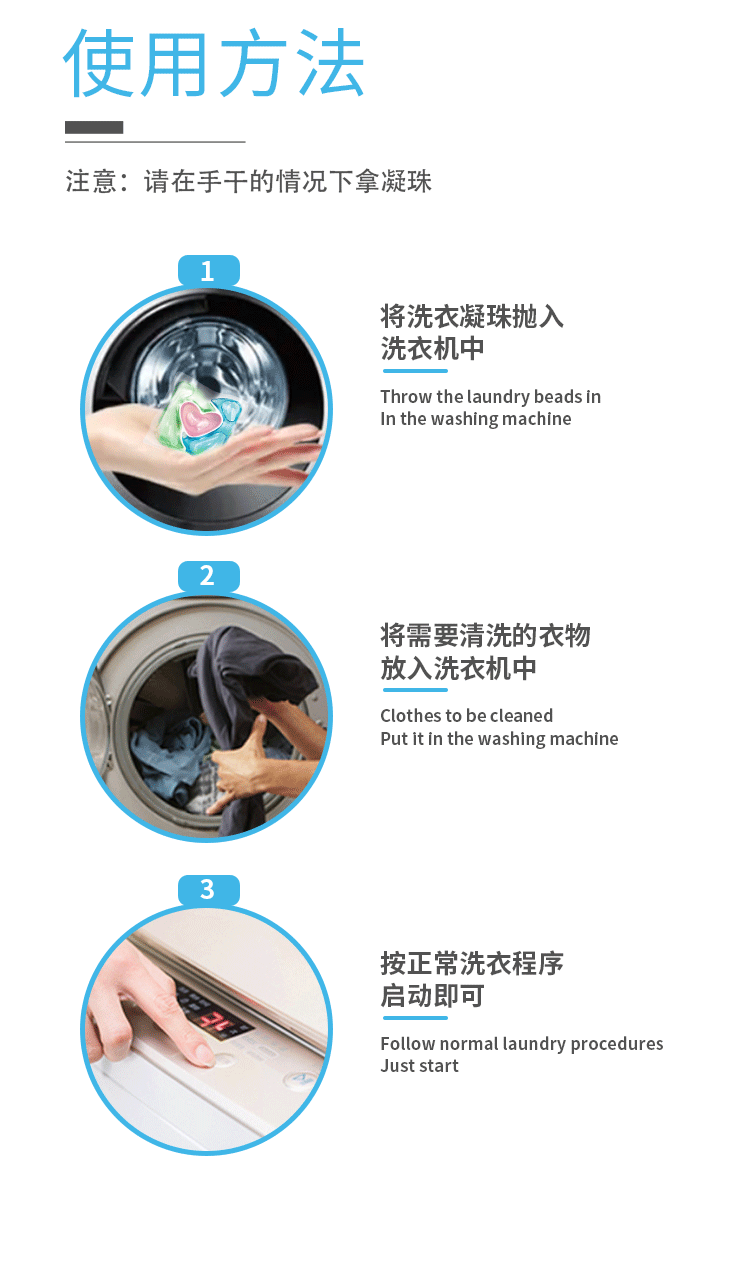 使用方法

注意：请在手干的情况下拿凝珠

1

将洗衣凝珠抛入洗衣机中

Throw the laundry beads in
In the washing machine

2

将需要清洗的衣物放入洗衣机中

Clothes to be cleaned
Put it in the washing machine

3

按正常洗衣程序启动即可

Follow normal laundry procedures
Just start