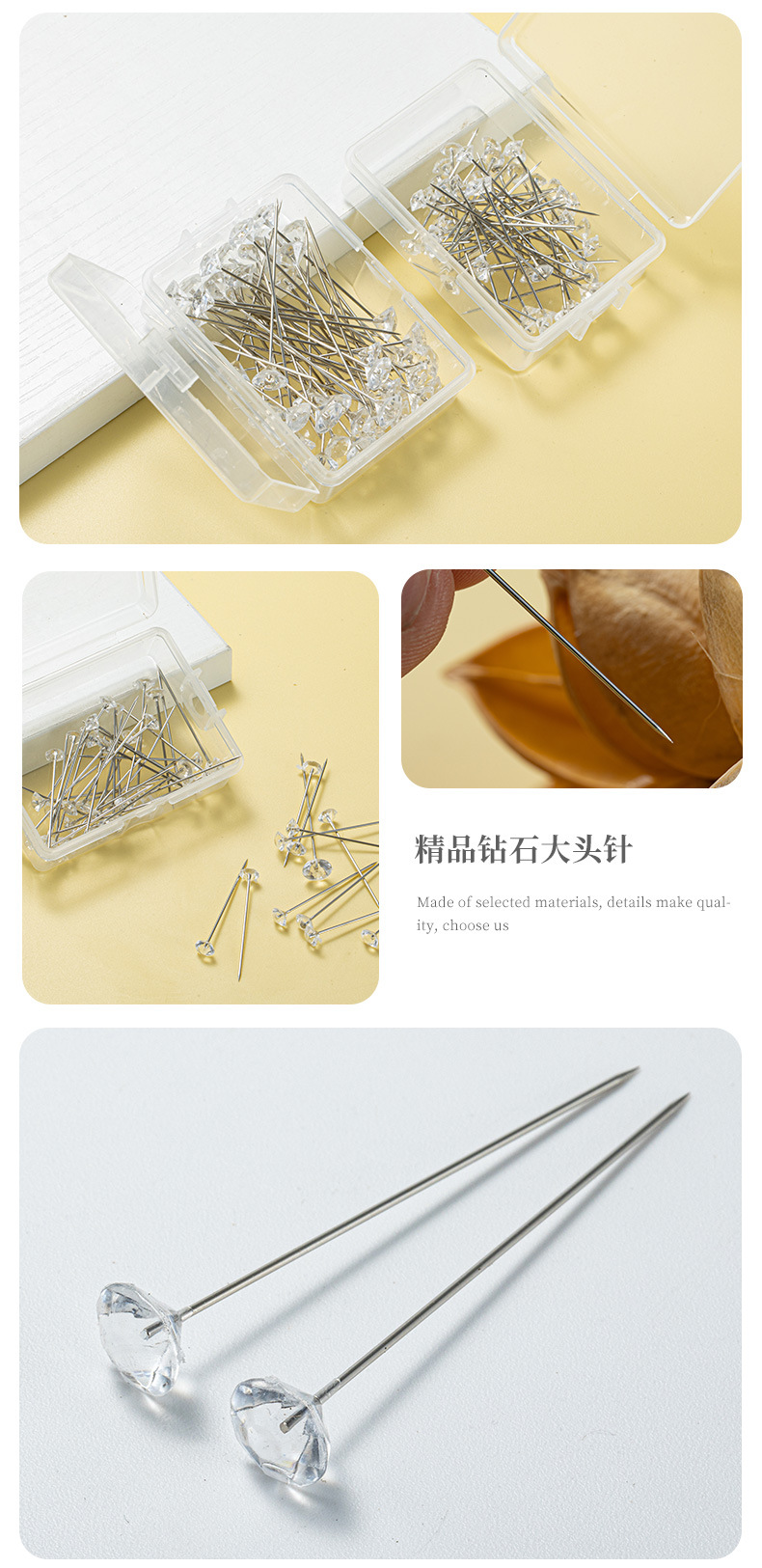 精品钻石大头针

Made of selected materials, details make quality, choose us