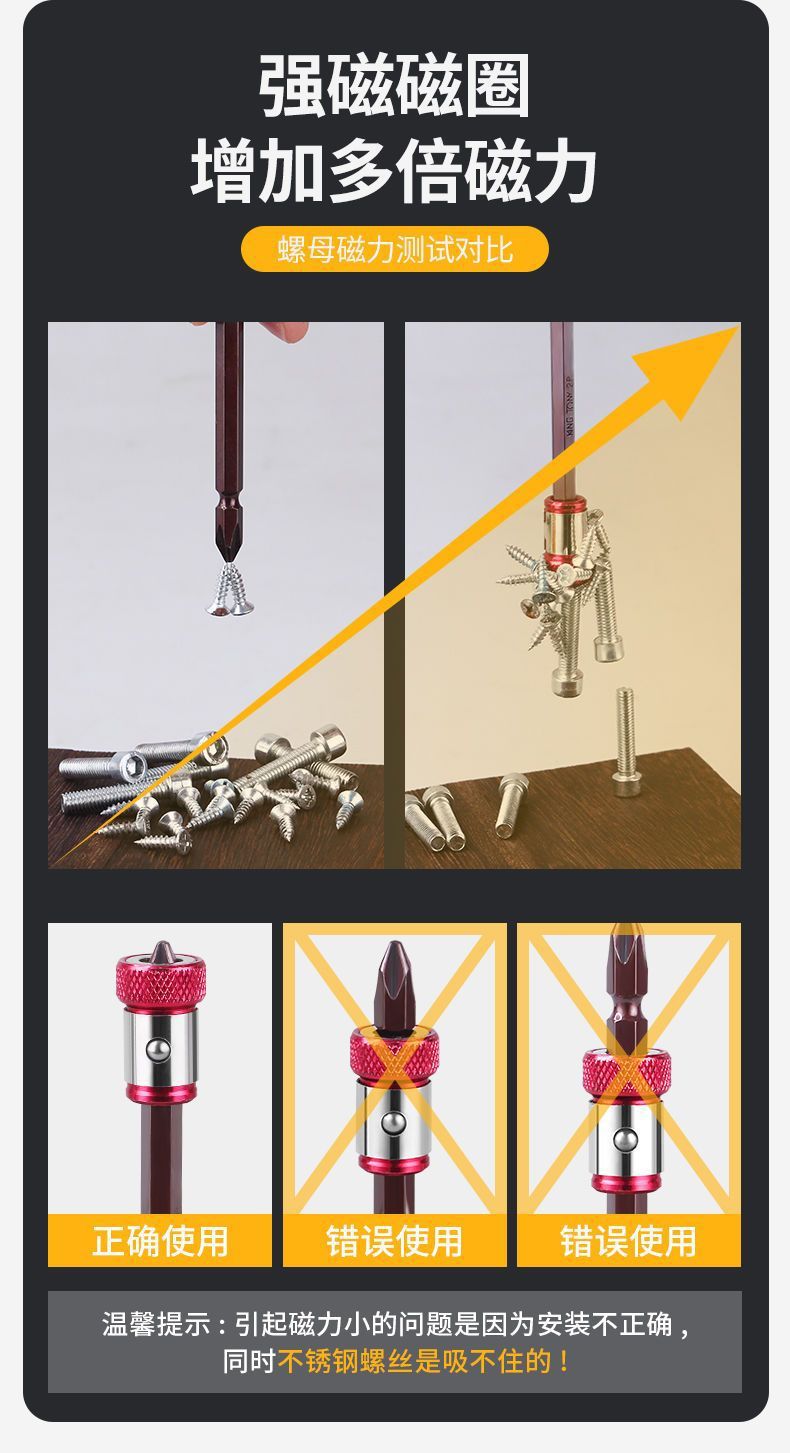 强磁磁圈
增加多倍磁力

螺母磁力测试对比

KING TONY 2P

正确使用

错误使用

错误使用

温馨提示：引起磁力小的问题是因为安装不正确，同时不锈钢螺丝是吸不住的！