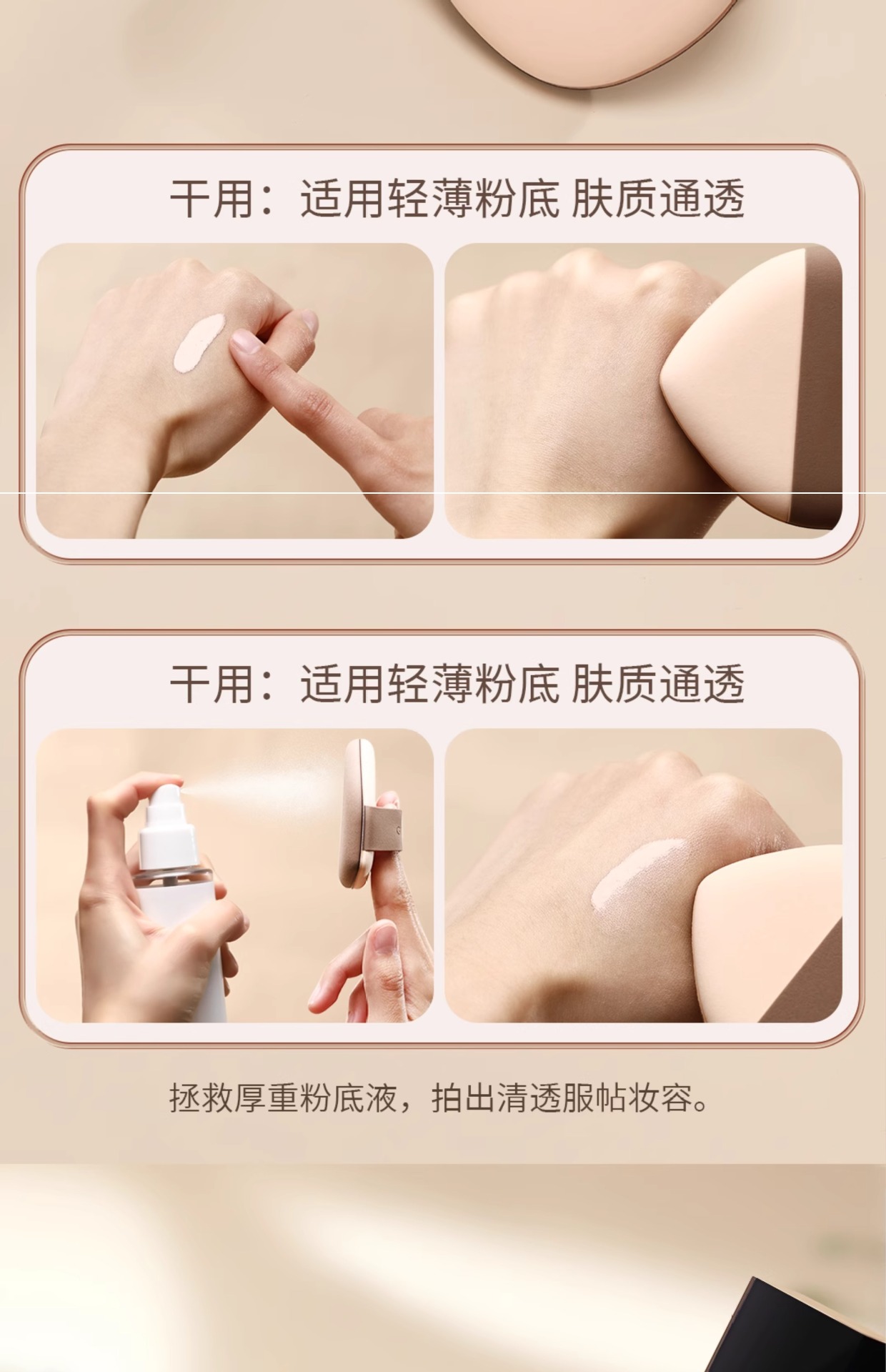 干用：适用轻薄粉底 肤质通透

干用：适用轻薄粉底 肤质通透

拯救厚重粉底液，拍出清透服帖妆容。