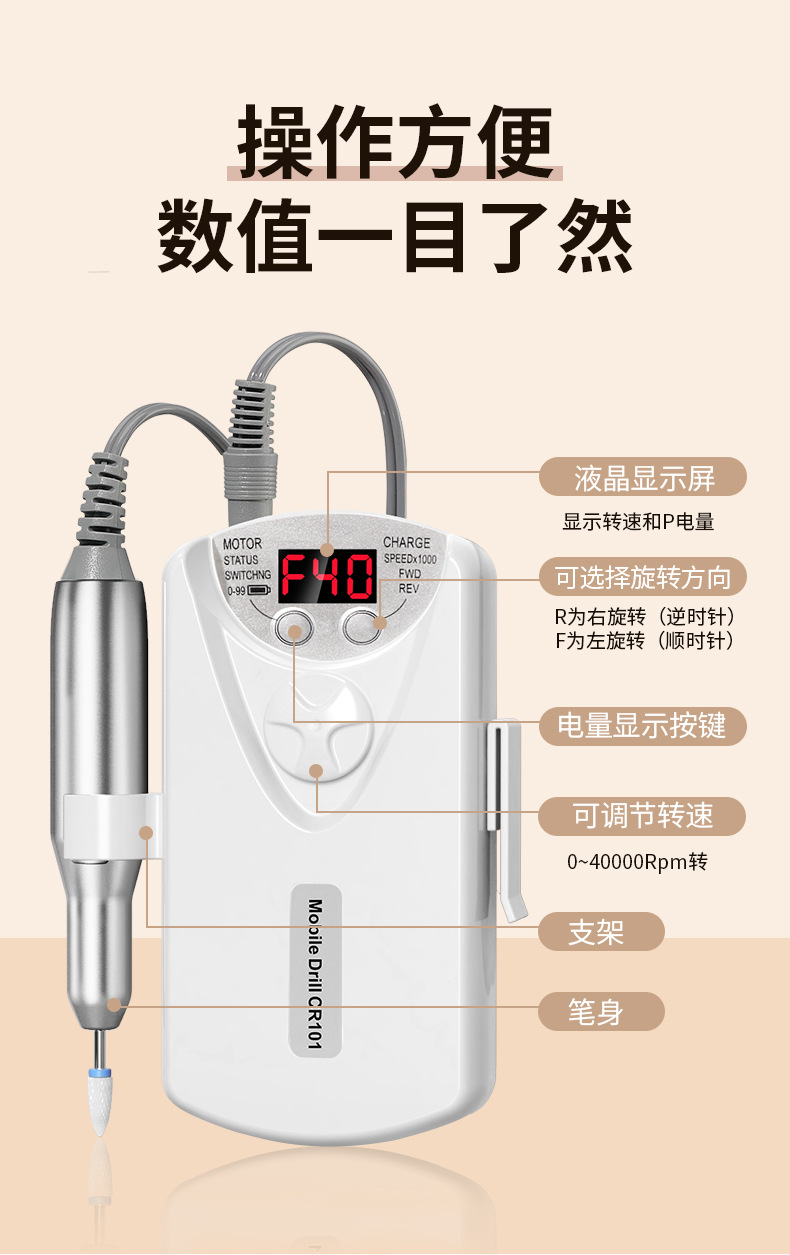 操作方便
数值一目了然

MOTOR
STATUS
SWITCHNG
0-99

F40

CHARGE
SPEEDx1000
FWD
REV

Mobile Drill CR101

液晶显示屏
显示转速和P电量

可选择旋转方向
R为右旋转（逆时针）
F为左旋转（顺时针）

电量显示按键

可调节转速
0~40000Rpm转

支架

笔身