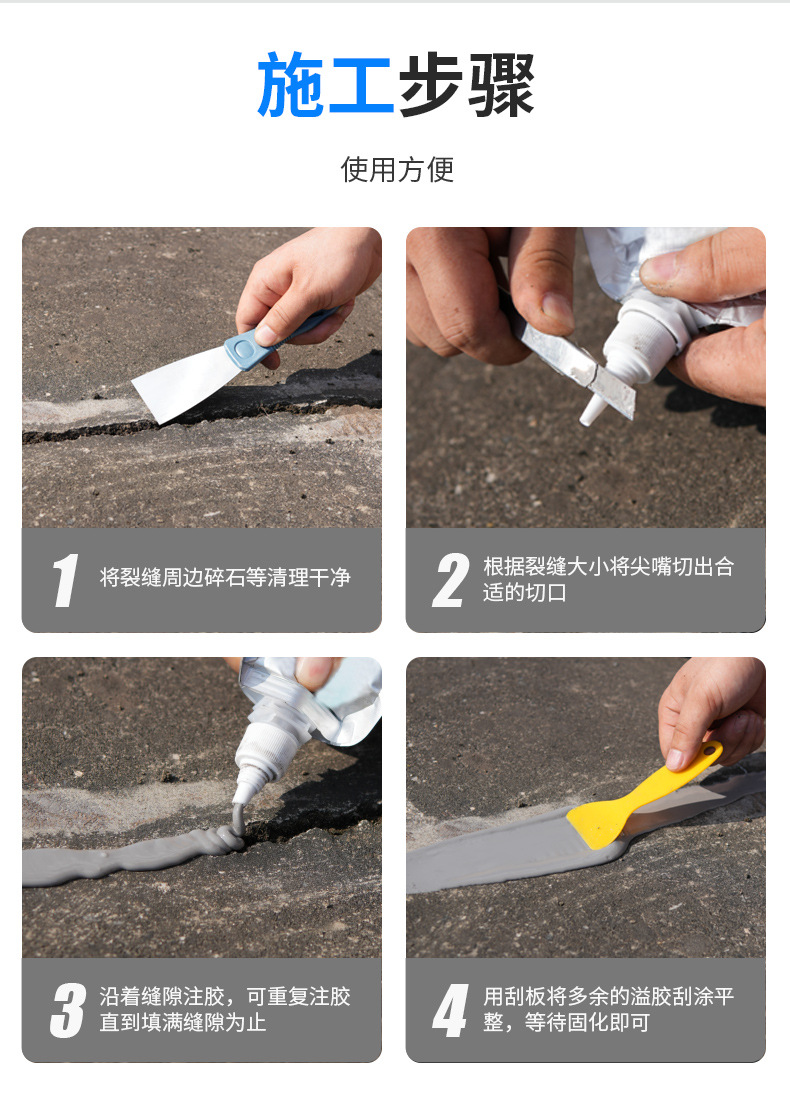 施工步骤

使用方便

1 将裂缝周边碎石等清理干净

2 根据裂缝大小将尖嘴切出合适的切口

3 沿着缝隙注胶，可重复注胶直到填满缝隙为止

4 用刮板将多余的溢胶刮涂平整，等待固化即可