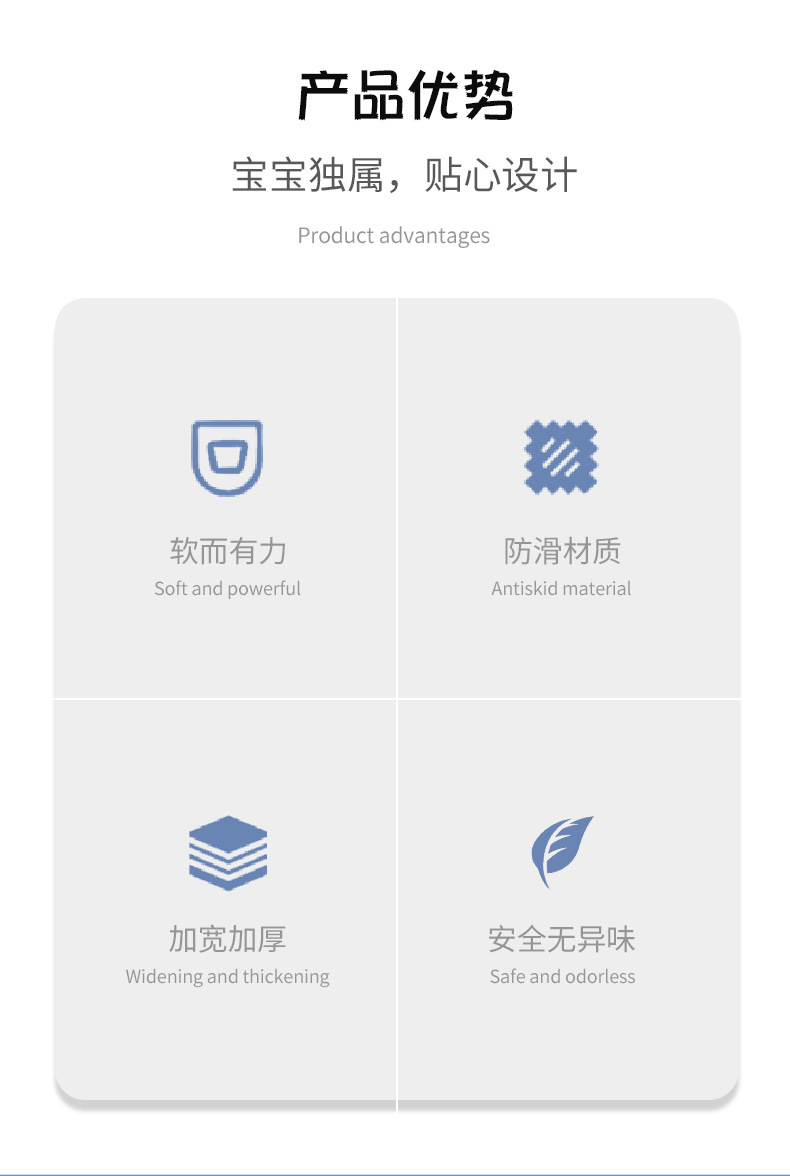 产品优势

宝宝独属，贴心设计

Product advantages

软而有力
Soft and powerful

防滑材质
Antiskid material

加宽加厚
Widening and thickening

安全无异味
Safe and odorless