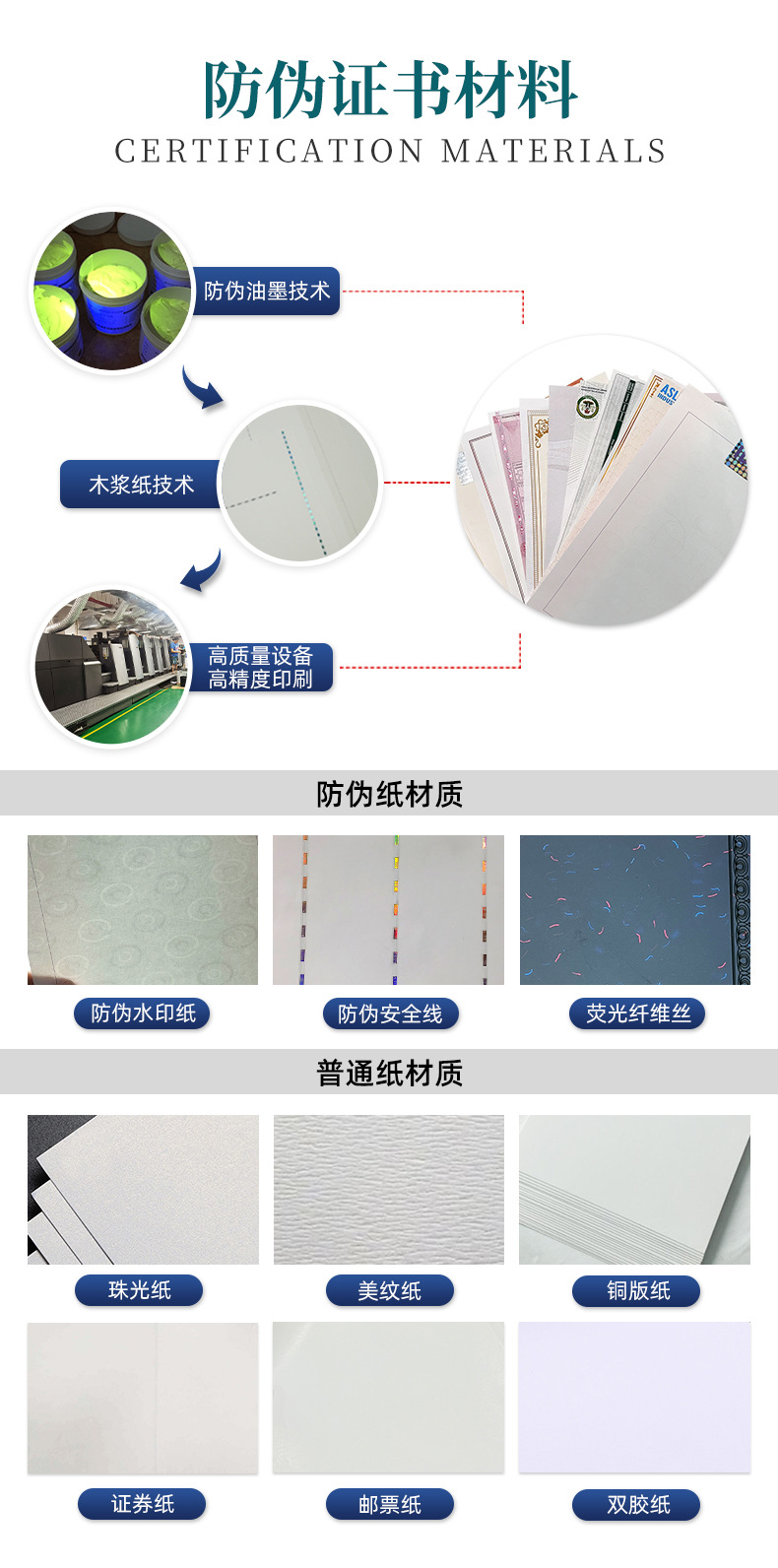 防伪证书材料
CERTIFICATION MATERIALS

防伪油墨技术

木浆纸技术

高质量设备
高精度印刷

防伪纸材质

防伪水印纸

防伪安全线

荧光纤维丝

普通纸材质

珠光纸

美纹纸

铜版纸

证券纸

邮票纸

双胶纸