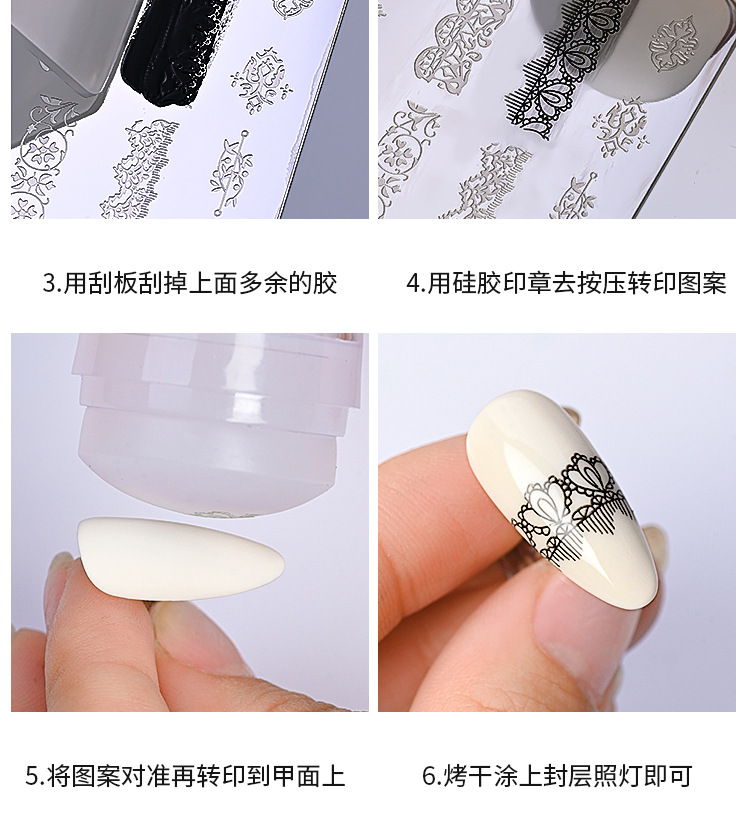 3.用刮板刮掉上面多余的胶

4.用硅胶印章去按压转印图案

5.将图案对准再转印到甲面上

6.烤干涂上封层照灯即可