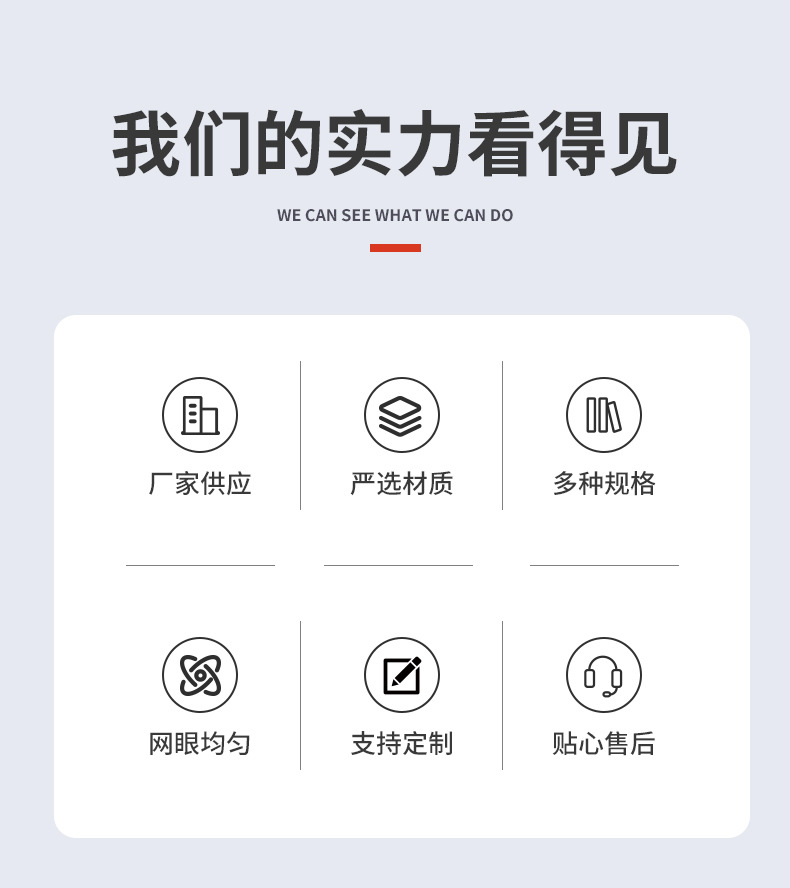 我们的实力看得见

WE CAN SEE WHAT WE CAN DO

厂家供应

严选材质

多种规格

网眼均匀

支持定制

贴心售后