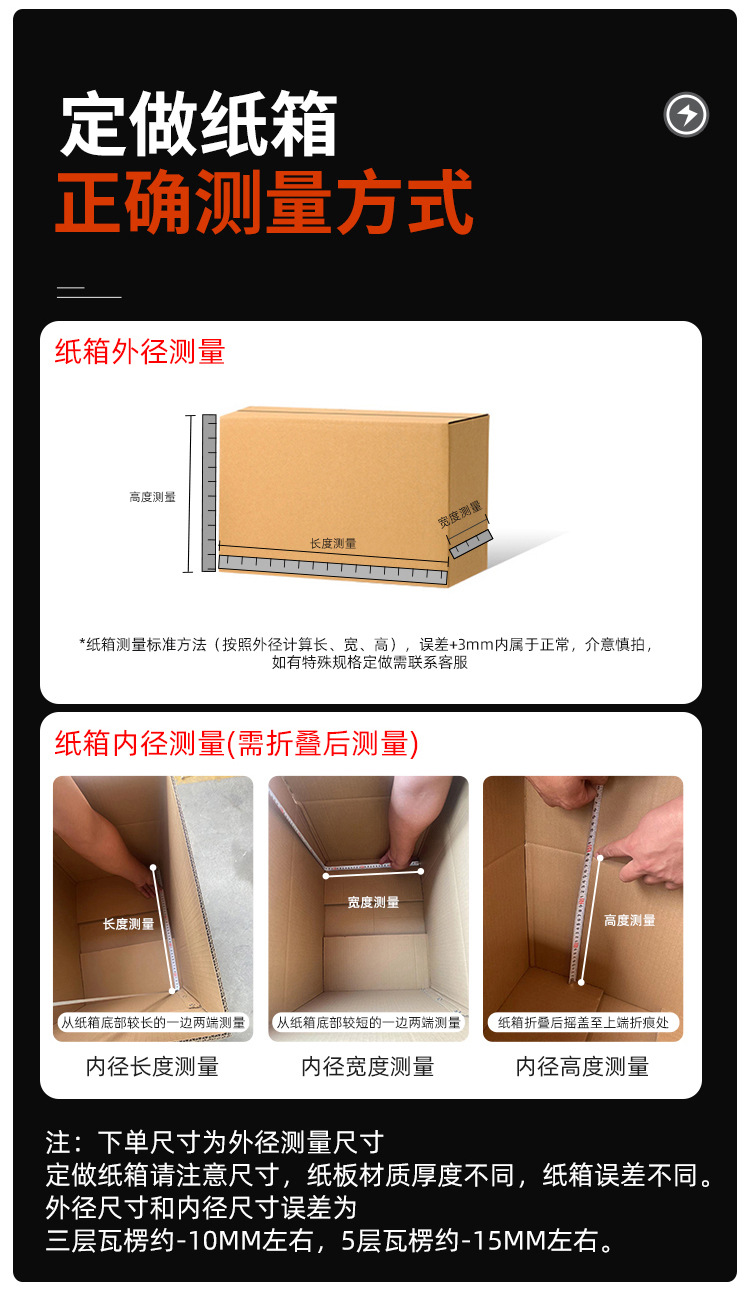 定做纸箱
正确测量方式

纸箱外径测量

高度测量

长度测量

宽度测量

*纸箱测量标准方法（按照外径计算长、宽、高），误差+3mm内属于正常，介意慎拍，如有特殊规格定做需联系客服

纸箱内径测量(需折叠后测量)

长度测量
从纸箱底部较长的一边两端测量
内径长度测量

宽度测量
从纸箱底部较短的一边两端测量
内径宽度测量

高度测量
纸箱折叠后摇盖至上端折痕处
内径高度测量

注：下单尺寸为外径测量尺寸
定做纸箱请注意尺寸，纸板材质厚度不同，纸箱误差不同。
外径尺寸和内径尺寸误差为
三层瓦楞约-10MM左右，5层瓦楞约-15MM左右。