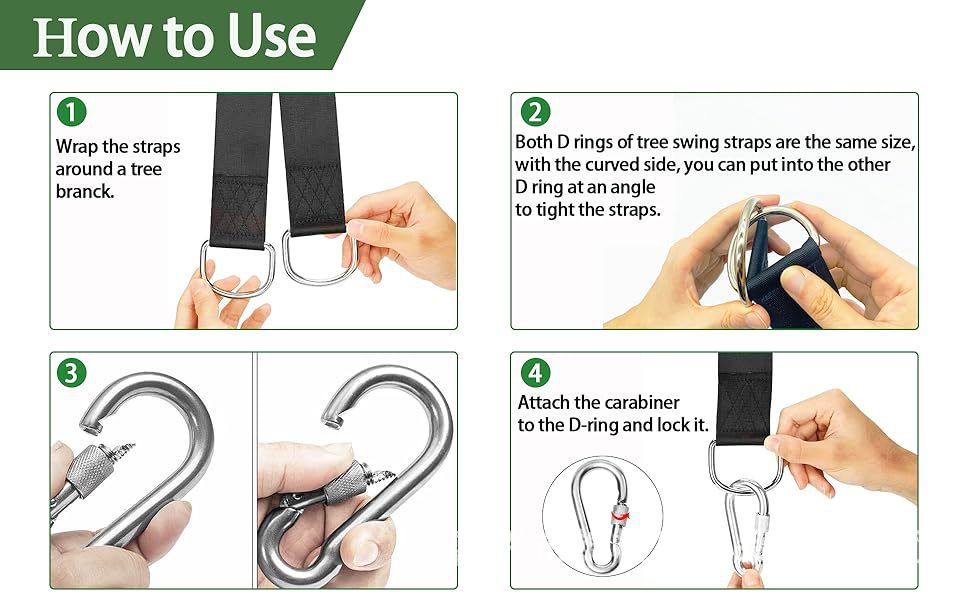 How to Use

1
Wrap the straps around a tree branck.

2
Both D rings of tree swing straps are the same size, with the curved side, you can put into the other D ring at an angle to tight the straps.

3

4
Attach the carabiner to the D-ring and lock it.