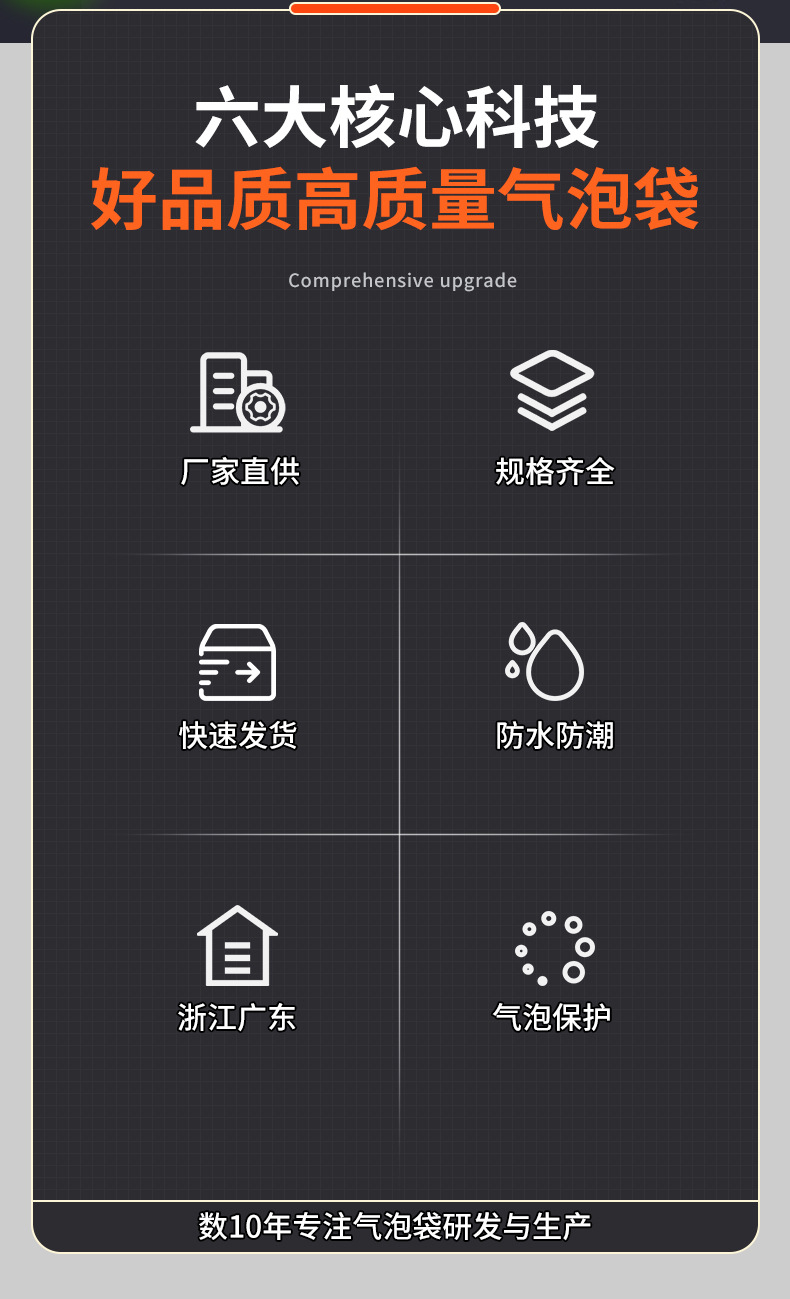 六大核心科技
好品质高质量气泡袋

Comprehensive upgrade

厂家直供

规格齐全

快速发货

防水防潮

浙江广东

气泡保护

数10年专注气泡袋研发与生产