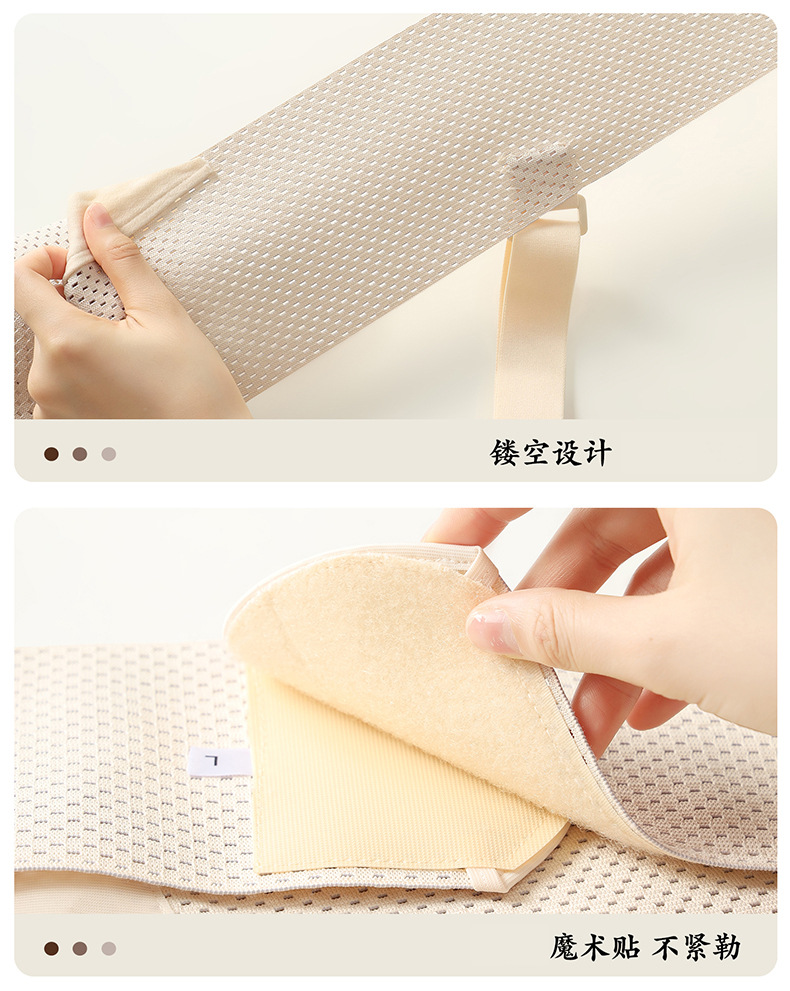 镂空设计

L

魔术贴 不紧勒