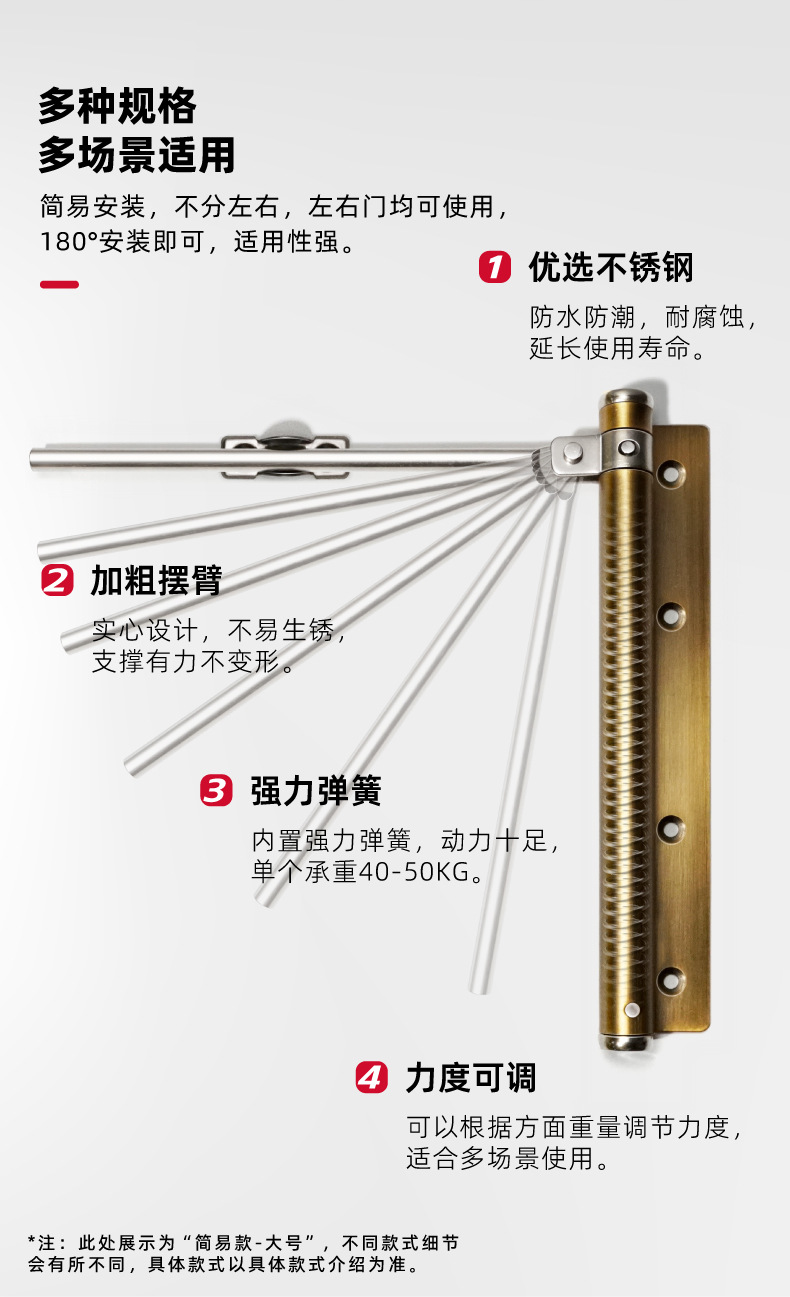 多种规格
多场景适用

简易安装，不分左右，左右门均可使用，180°安装即可，适用性强。

1 优选不锈钢

防水防潮，耐腐蚀，延长使用寿命。

2 加粗摆臂

实心设计，不易生锈，支撑有力不变形。

3 强力弹簧

内置强力弹簧，动力十足，单个承重40-50KG。

4 力度可调

可以根据方面重量调节力度，适合多场景使用。

*注：此处展示为“简易款-大号”，不同款式细节会有所不同，具体款式以具体款式介绍为准。