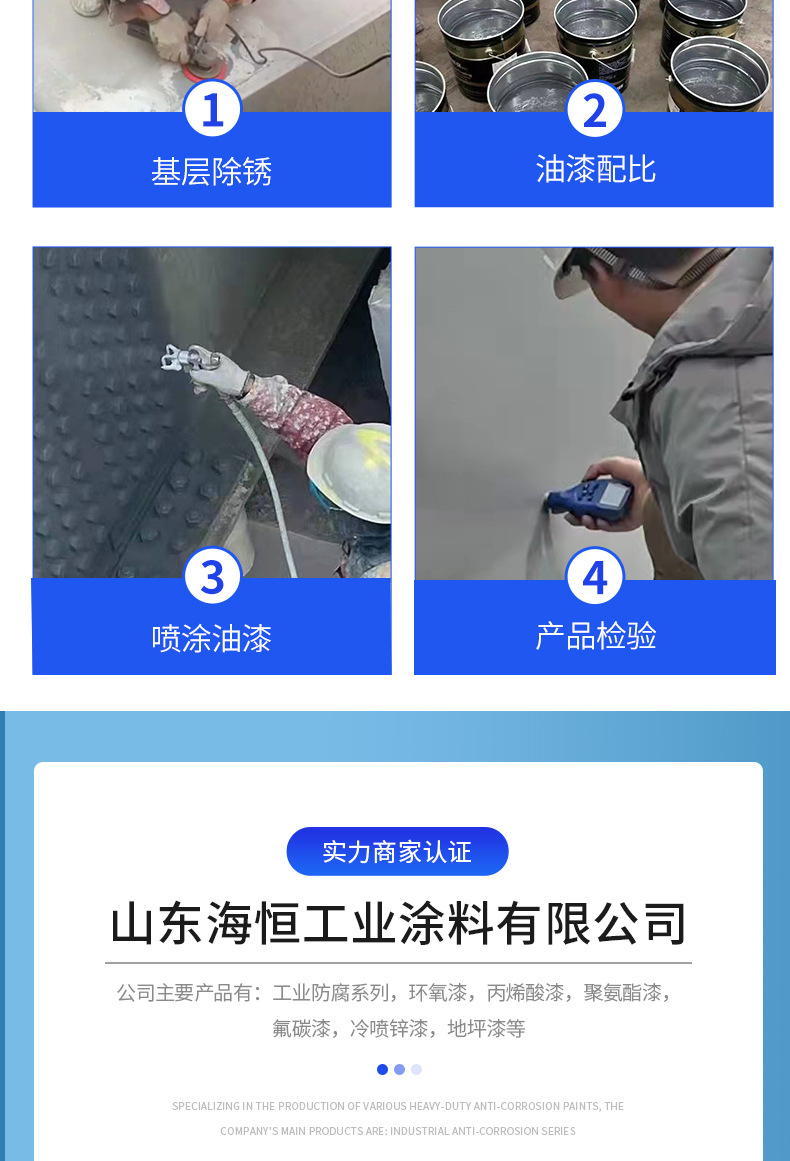 1
基层除锈

2
油漆配比

3
喷涂油漆

4
产品检验

实力商家认证

山东海恒工业涂料有限公司

公司主要产品有：工业防腐系列，环氧漆，丙烯酸漆，聚氨酯漆，氟碳漆，冷喷锌漆，地坪漆等

SPECIALIZING IN THE PRODUCTION OF VARIOUS HEAVY-DUTY ANTI-CORROSION PAINTS, THE COMPANY'S MAIN PRODUCTS ARE: INDUSTRIAL ANTI-CORROSION SERIES