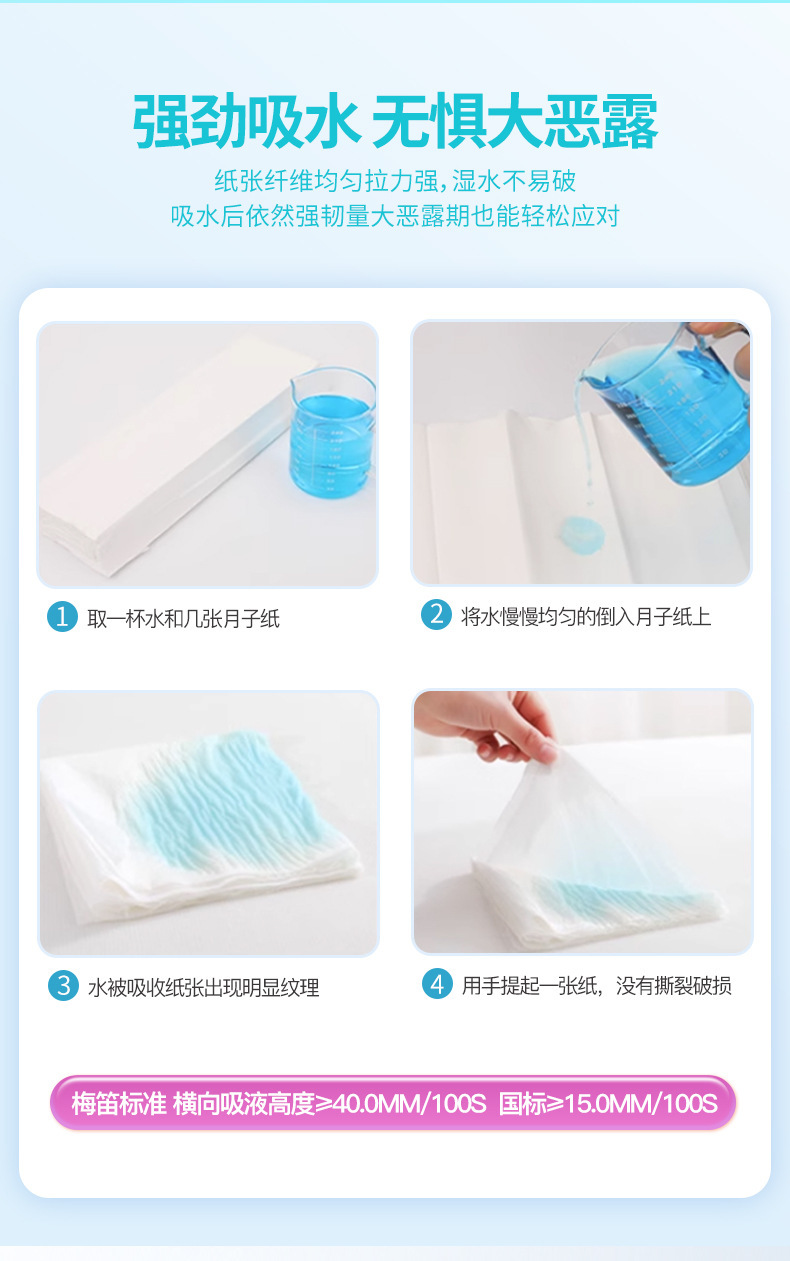 强劲吸水 无惧大恶露

纸张纤维均匀拉力强，湿水不易破
吸水后依然强韧量大恶露期也能轻松应对

1 取一杯水和几张月子纸

2 将水慢慢均匀的倒入月子纸上

3 水被吸收纸张出现明显纹理

4 用手提起一张纸，没有撕裂破损

梅笛标准 横向吸液高度≥40.0MM/100S 国标≥15.0MM/100S