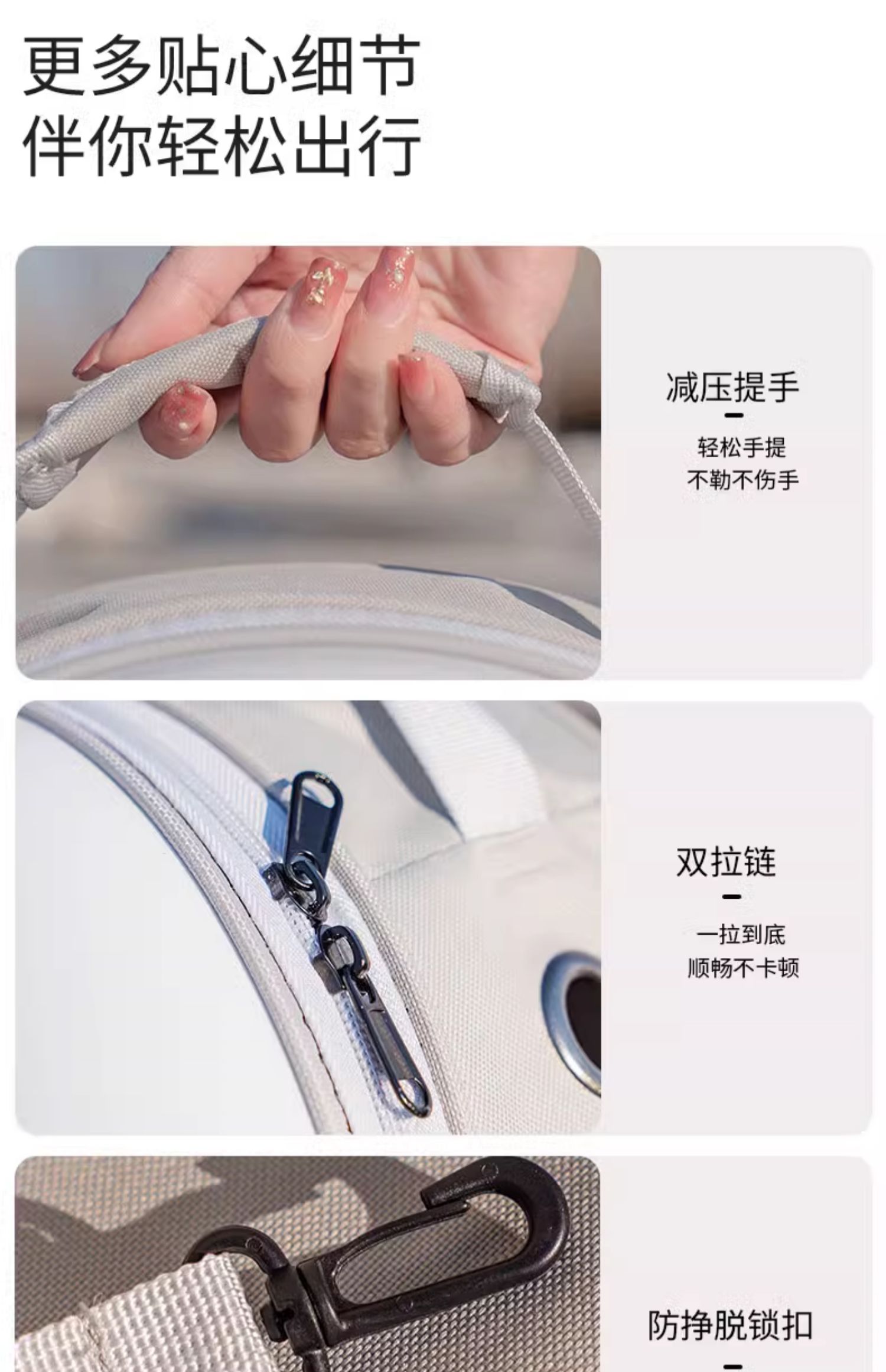 更多贴心细节
伴你轻松出行

减压提手

轻松手提
不勒不伤手

双拉链

一拉到底
顺畅不卡顿

防挣脱锁扣