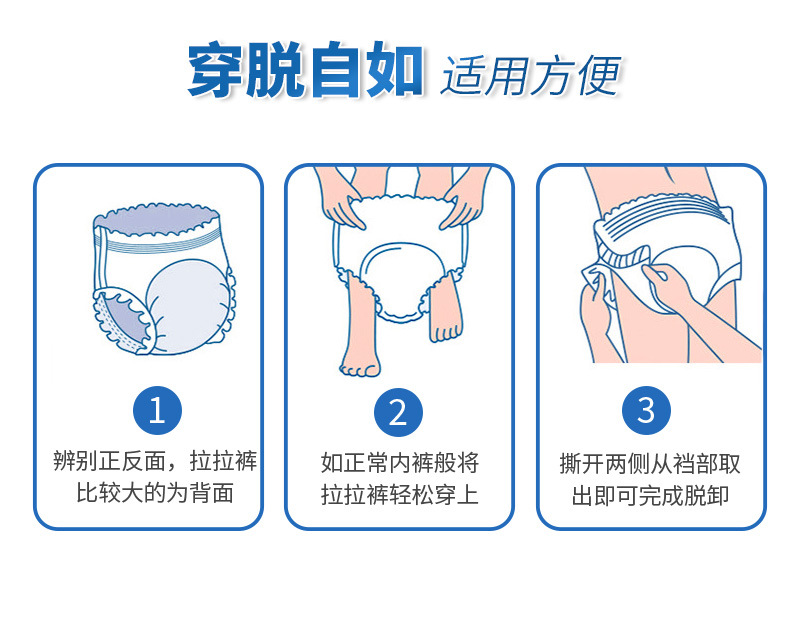 穿脱自如 适用方便

1
辨别正反面，拉拉裤比较大的为背面

2
如正常内裤般将拉拉裤轻松穿上

3
撕开两侧从裆部取出即可完成脱卸