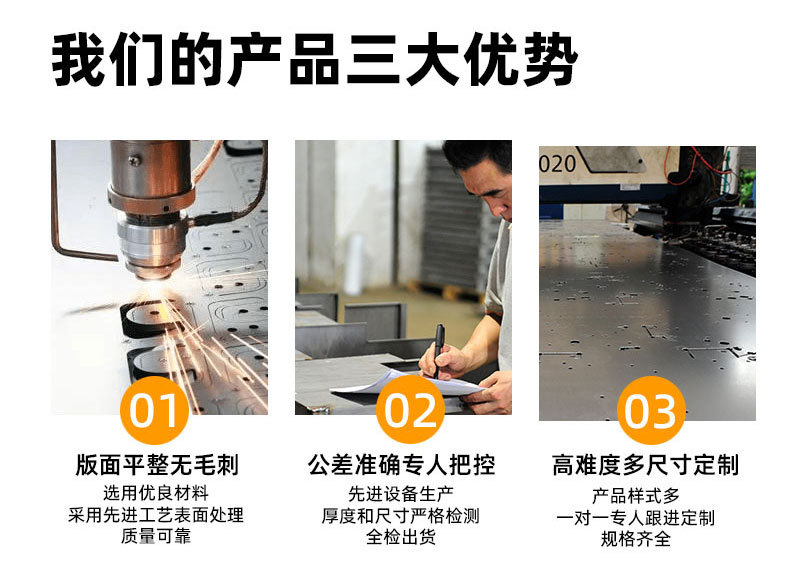 我们的产品三大优势

020

01

版面平整无毛刺

选用优良材料
采用先进工艺表面处理
质量可靠

02

公差准确专人把控

先进设备生产
厚度和尺寸严格检测
全检出货

03

高难度多尺寸定制

产品样式多
一对一专人跟进定制
规格齐全