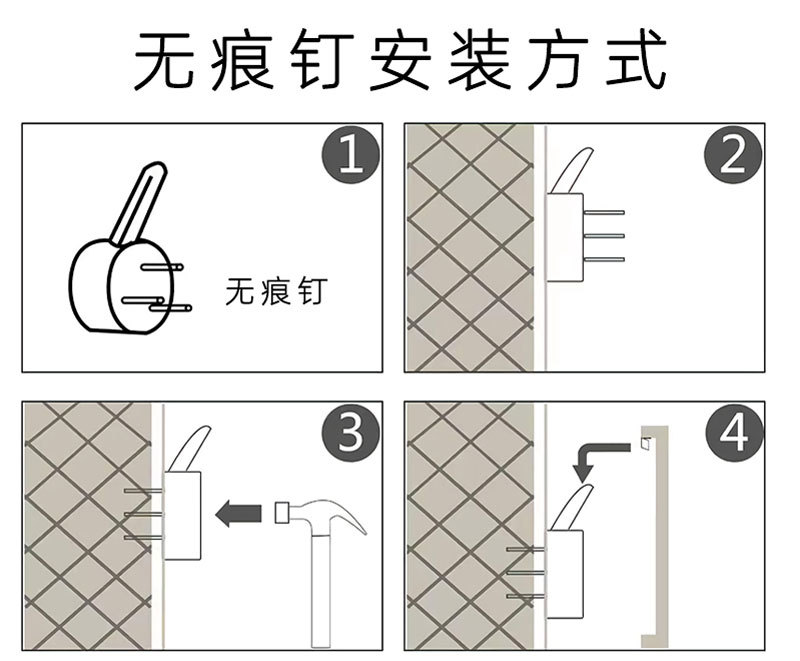 无痕钉安装方式

1

无痕钉

2

3

4