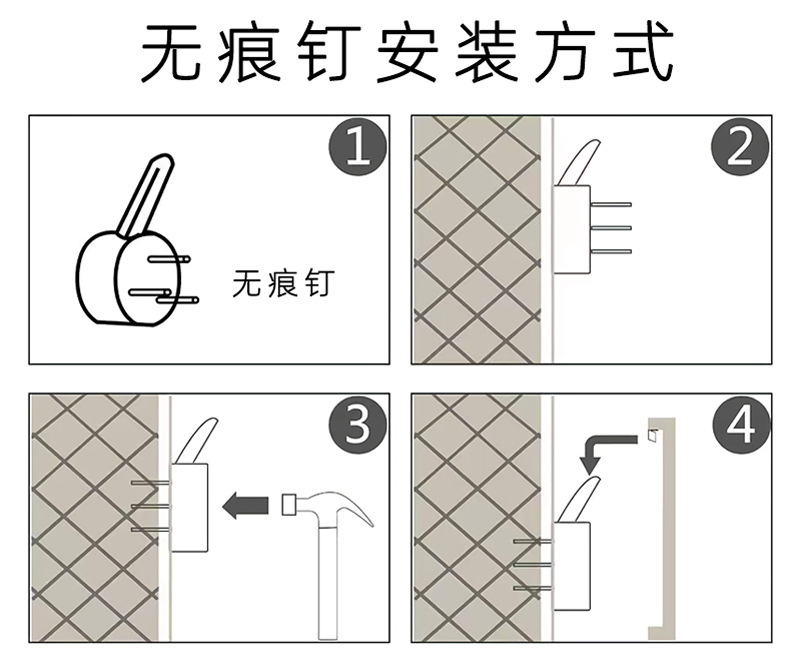 无痕钉安装方式

1

无痕钉

2

3

4