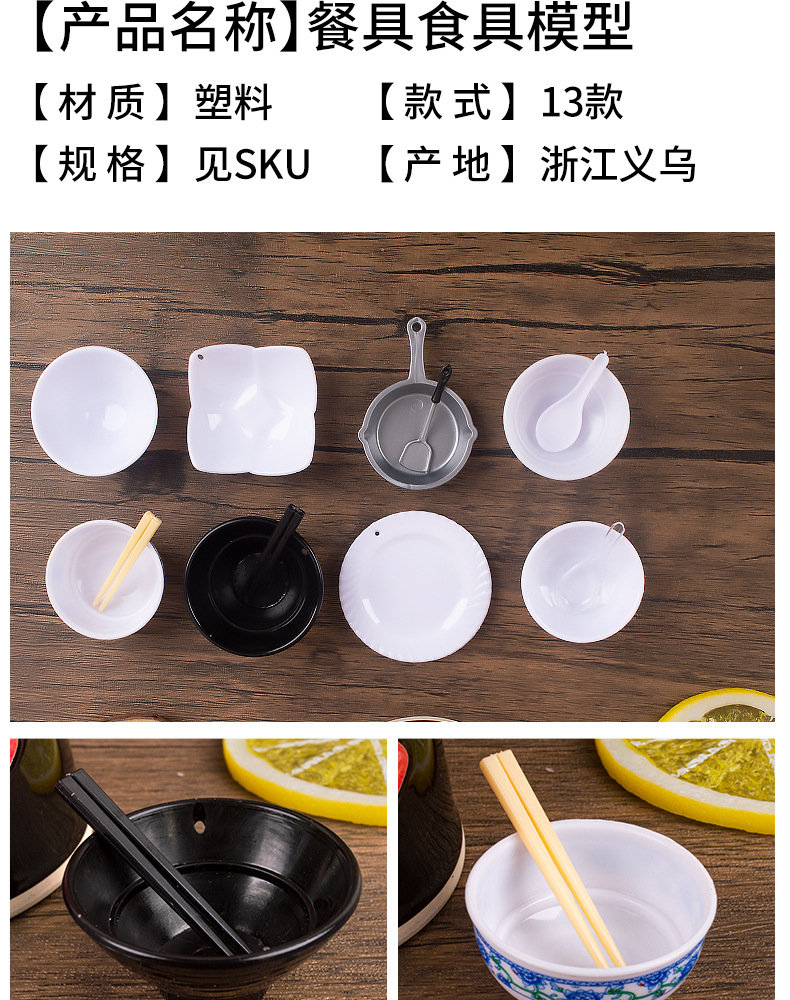 【产品名称】餐具食具模型

【材质】塑料　　【款式】13款

【规格】见SKU　　【产地】浙江义乌