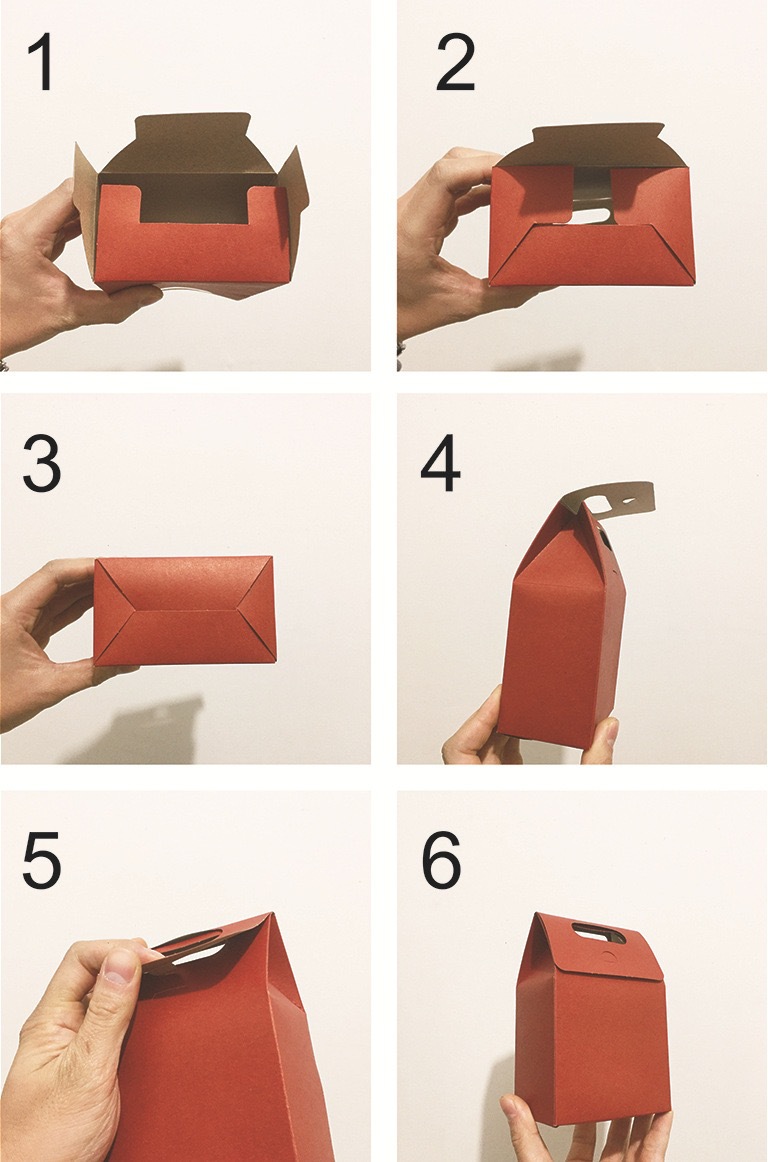 1

2

3

4

5

6