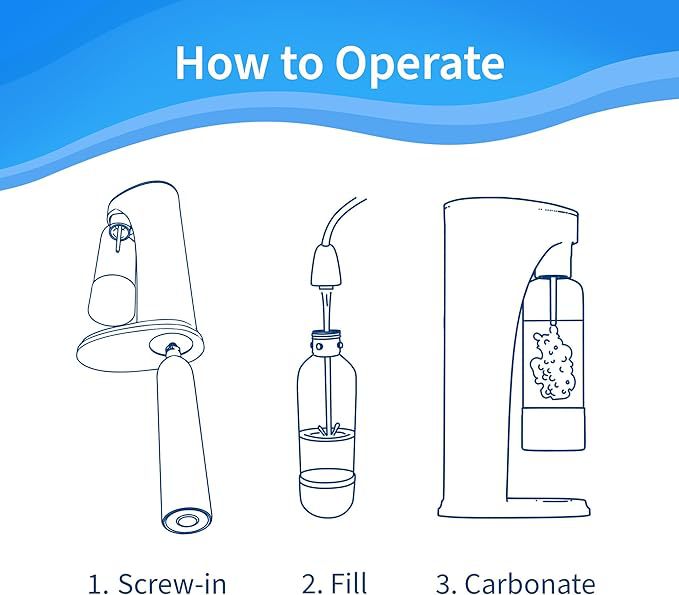 How to Operate

1. Screw-in

2. Fill

3. Carbonate