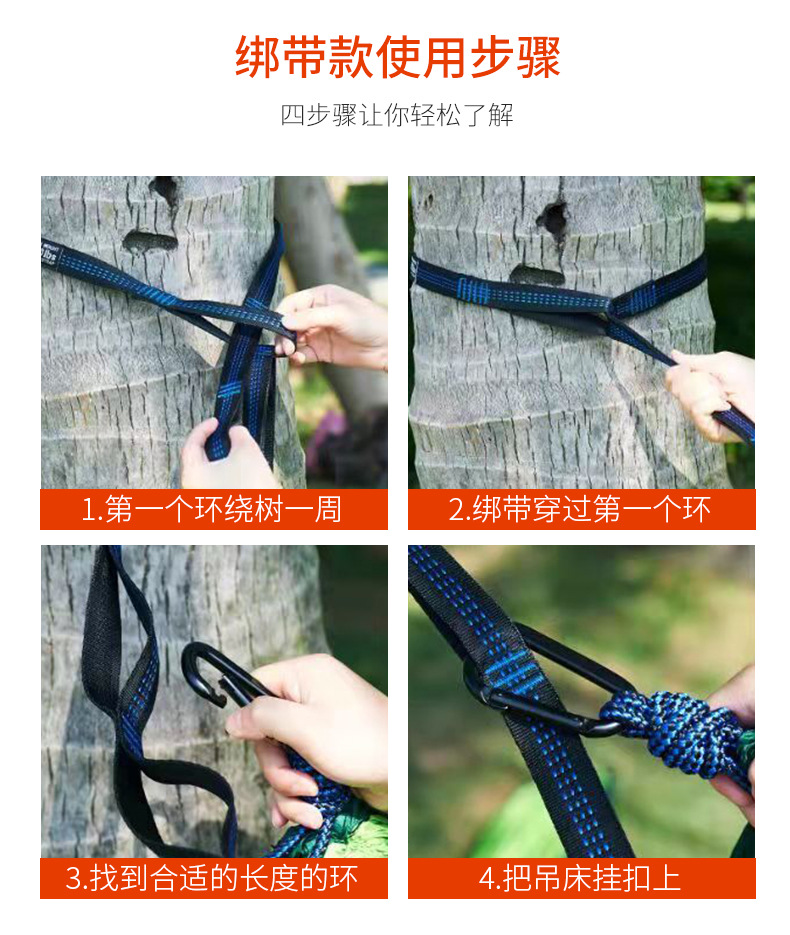 绑带款使用步骤

四步骤让你轻松了解

1.第一个环绕树一周

2.绑带穿过第一个环

3.找到合适的长度的环

4.把吊床挂扣上