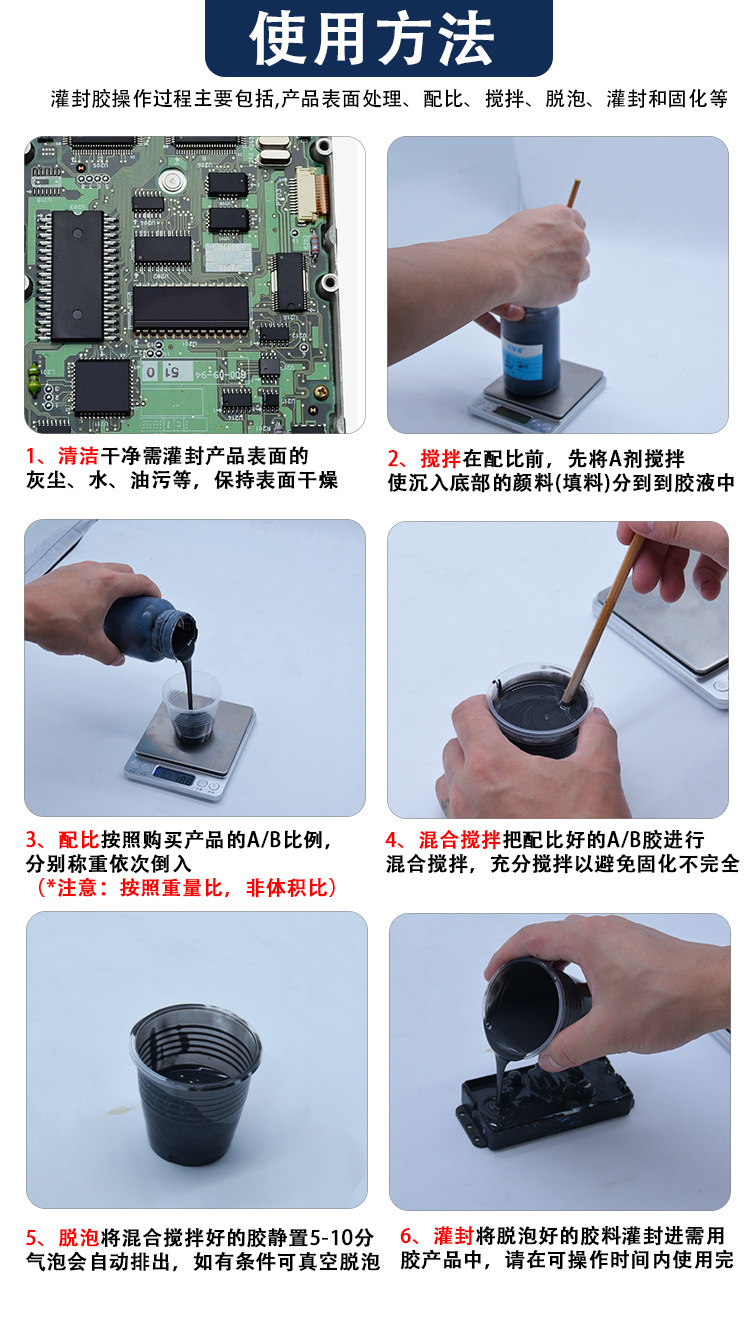 使用方法

灌封胶操作过程主要包括,产品表面处理、配比、搅拌、脱泡、灌封和固化等

1、清洁干净需灌封产品表面的灰尘、水、油污等，保持表面干燥

2、搅拌在配比前，先将A剂搅拌使沉入底部的颜料(填料)分到到胶液中

3、配比按照购买产品的A/B比例，分别称重依次倒入
（*注意：按照重量比，非体积比）

4、混合搅拌把配比好的A/B胶进行混合搅拌，充分搅拌以避免固化不完全

5、脱泡将混合搅拌好的胶静置5-10分气泡会自动排出，如有条件可真空脱泡

6、灌封将脱泡好的胶料灌封进需用胶产品中，请在可操作时间内使用完