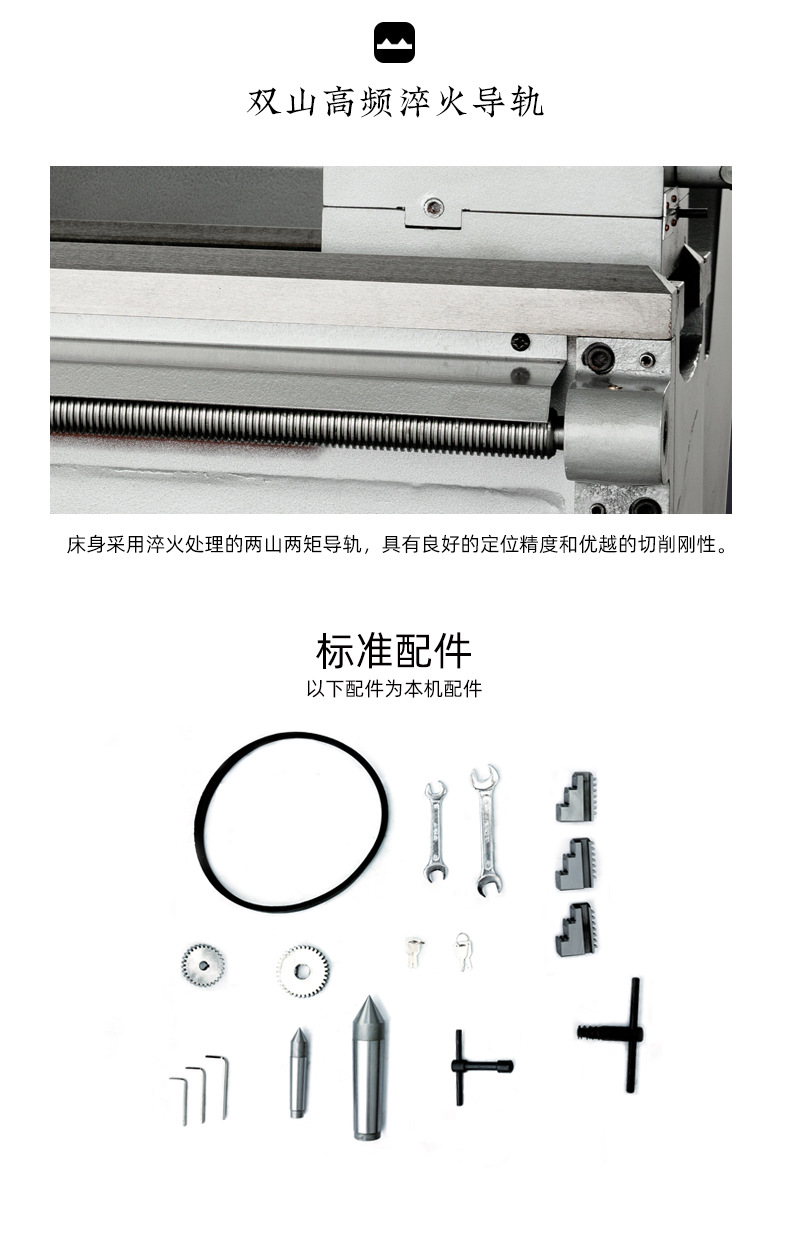 双山高频淬火导轨

床身采用淬火处理的两山两矩导轨，具有良好的定位精度和优越的切削刚性。

标准配件
以下配件为本机配件