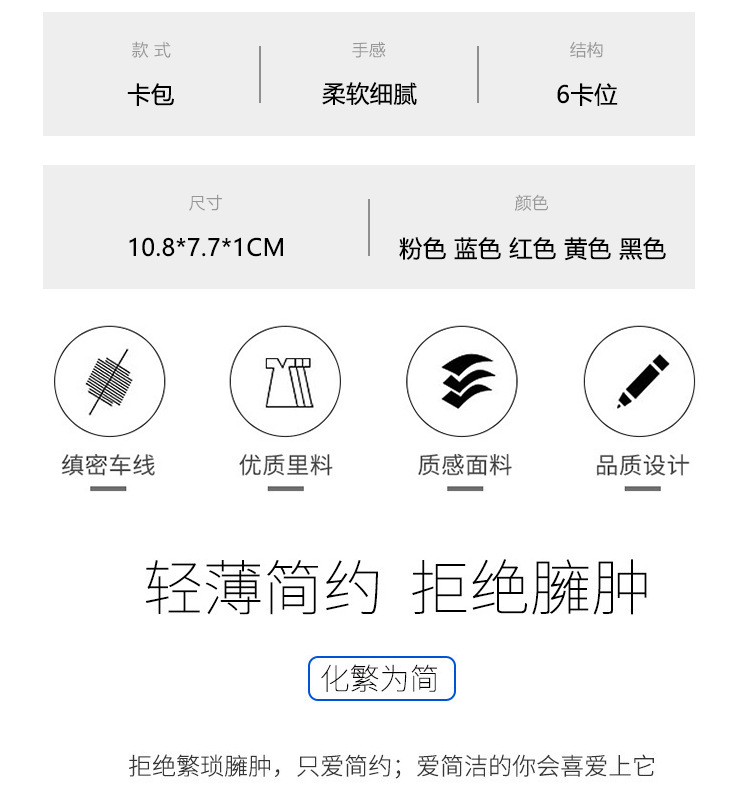 款式
卡包

手感
柔软细腻

结构
6卡位

尺寸
10.8*7.7*1CM

颜色
粉色 蓝色 红色 黄色 黑色

缜密车线

优质里料

质感面料

品质设计

轻薄简约 拒绝臃肿

化繁为简

拒绝繁琐臃肿，只爱简约；爱简洁的你会喜爱上它