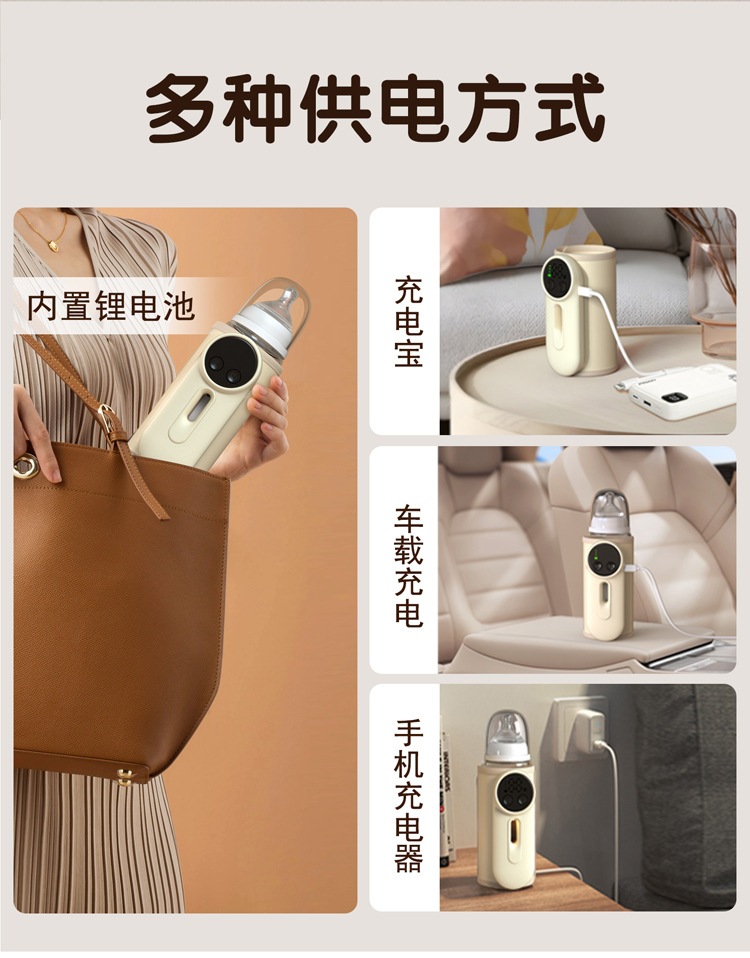 多种供电方式

内置锂电池

充电宝

车载充电

手机充电器