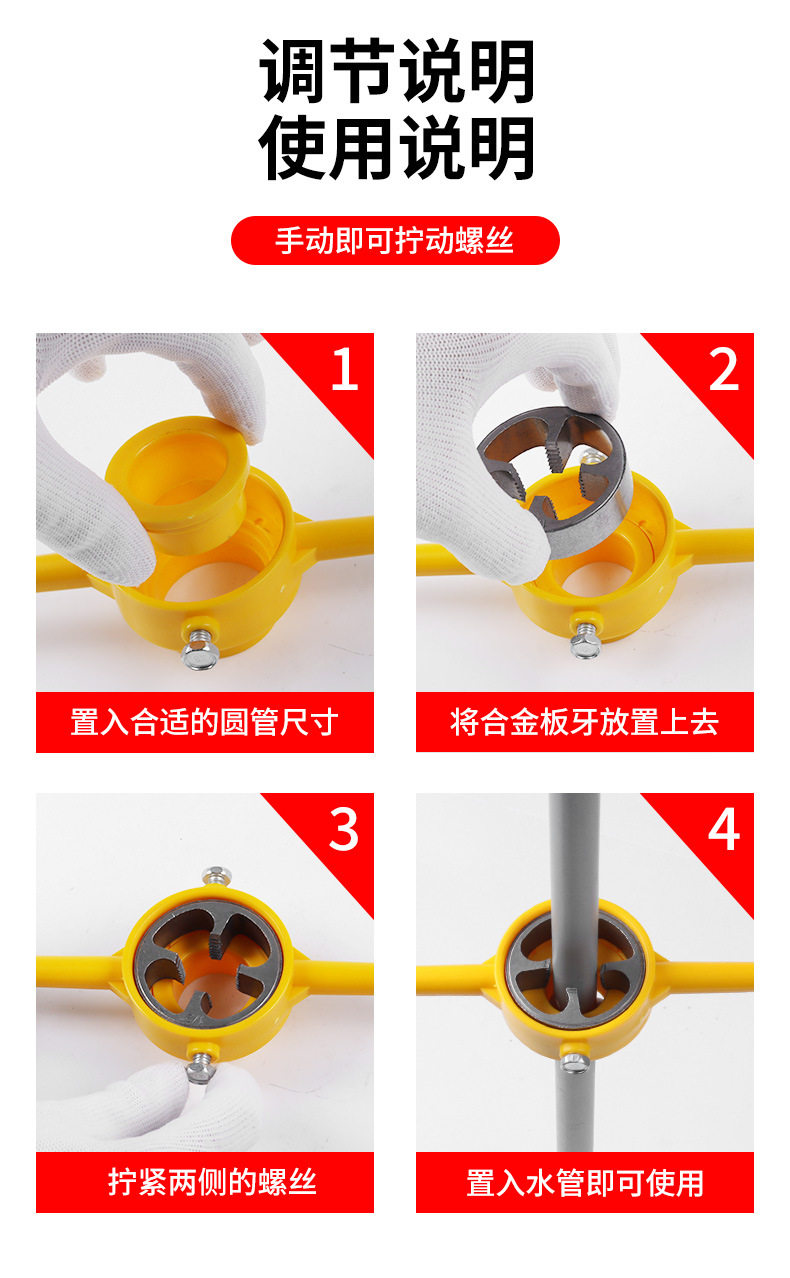 调节说明
使用说明

手动即可拧动螺丝

1
置入合适的圆管尺寸

2
将合金板牙放置上去

3
拧紧两侧的螺丝

4
置入水管即可使用